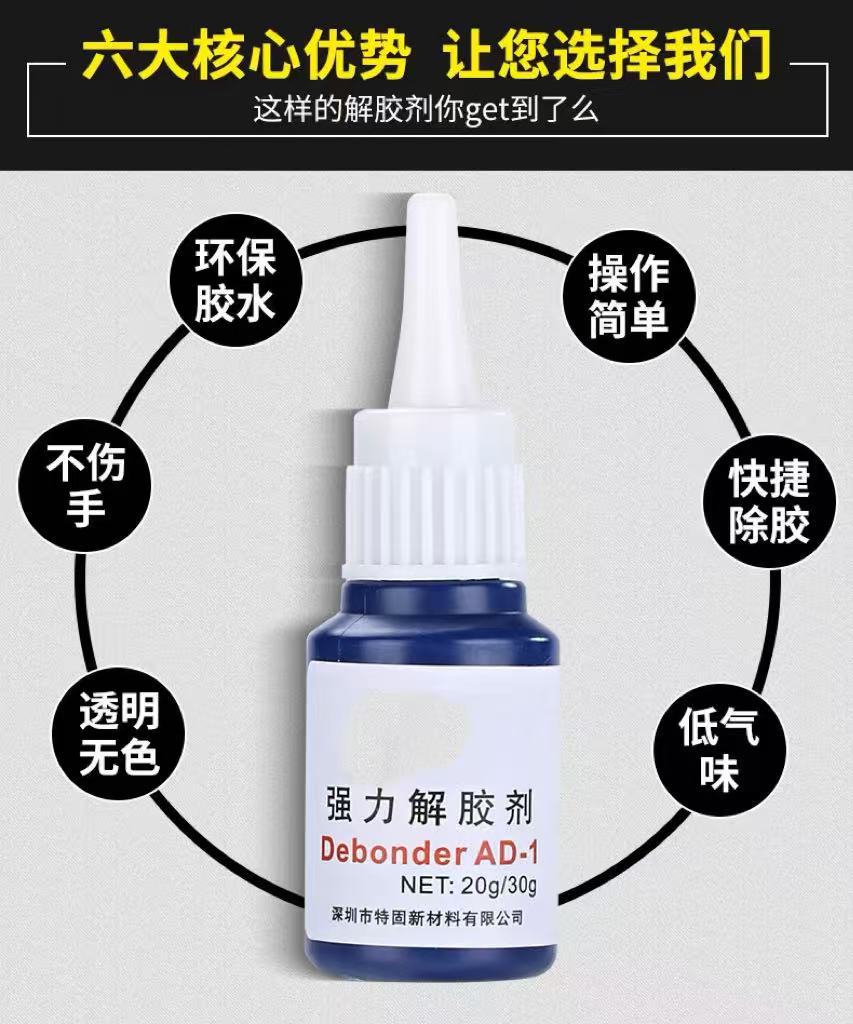 六大核心优势 让您选择我们

这样的解胶剂你get到了么

环保胶水

操作简单

不伤手

快捷除胶

透明无色

低气味

强力解胶剂
Debonder AD-1
NET: 20g/30g
深圳市特固新材料有限公司