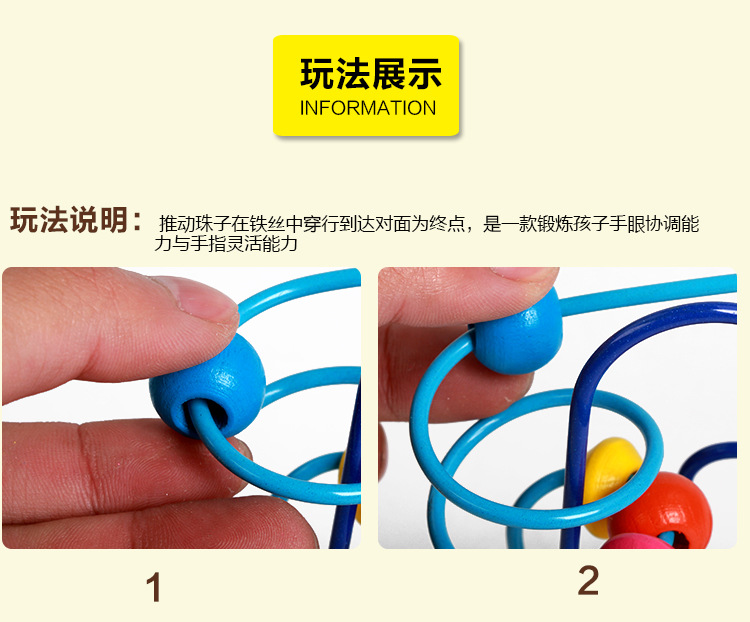 玩法展示
INFORMATION

玩法说明： 推动珠子在铁丝中穿行到达对面为终点，是一款锻炼孩子手眼协调能力与手指灵活能力

1

2