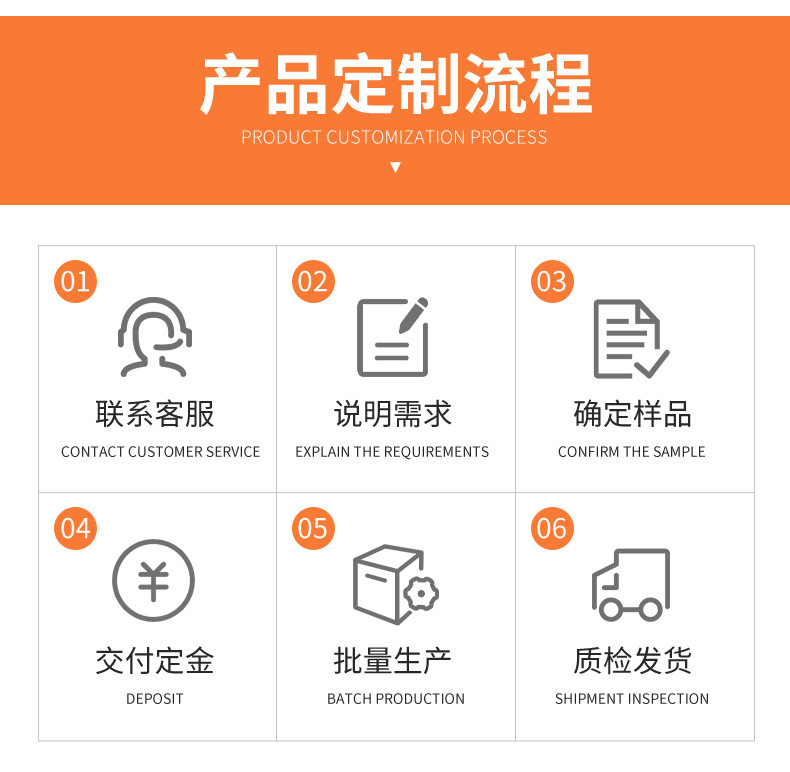 产品定制流程
PRODUCT CUSTOMIZATION PROCESS

01
联系客服
CONTACT CUSTOMER SERVICE

02
说明需求
EXPLAIN THE REQUIREMENTS

03
确定样品
CONFIRM THE SAMPLE

04
¥
交付定金
DEPOSIT

05
批量生产
BATCH PRODUCTION

06
质检发货
SHIPMENT INSPECTION