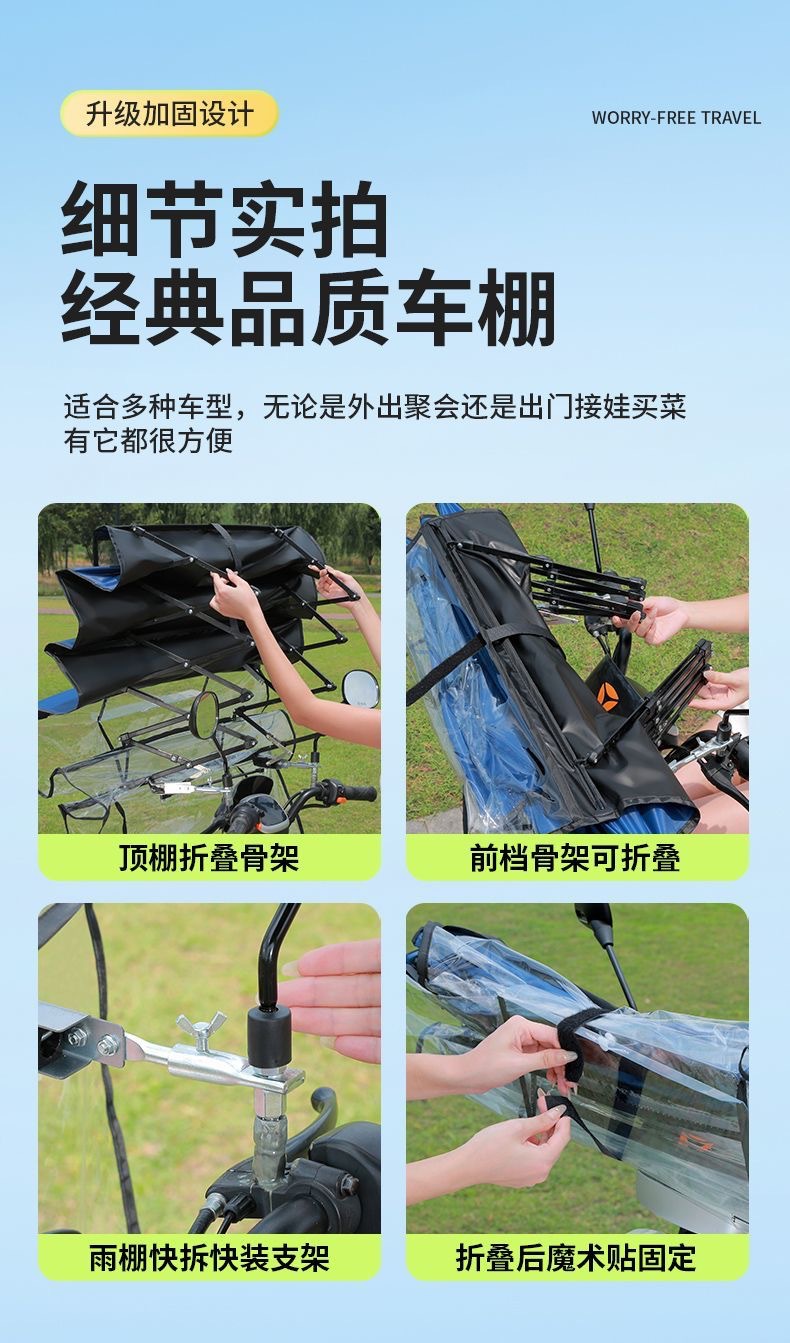 升级加固设计

WORRY-FREE TRAVEL

细节实拍
经典品质车棚

适合多种车型，无论是外出聚会还是出门接娃买菜有它都很方便

顶棚折叠骨架

前档骨架可折叠

雨棚快拆快装支架

折叠后魔术贴固定