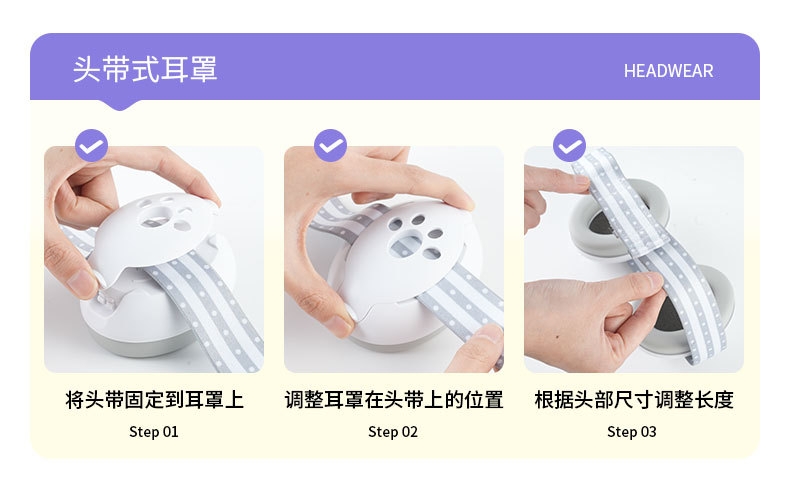 头带式耳罩

HEADWEAR

将头带固定到耳罩上

Step 01

调整耳罩在头带上的位置

Step 02

根据头部尺寸调整长度

Step 03