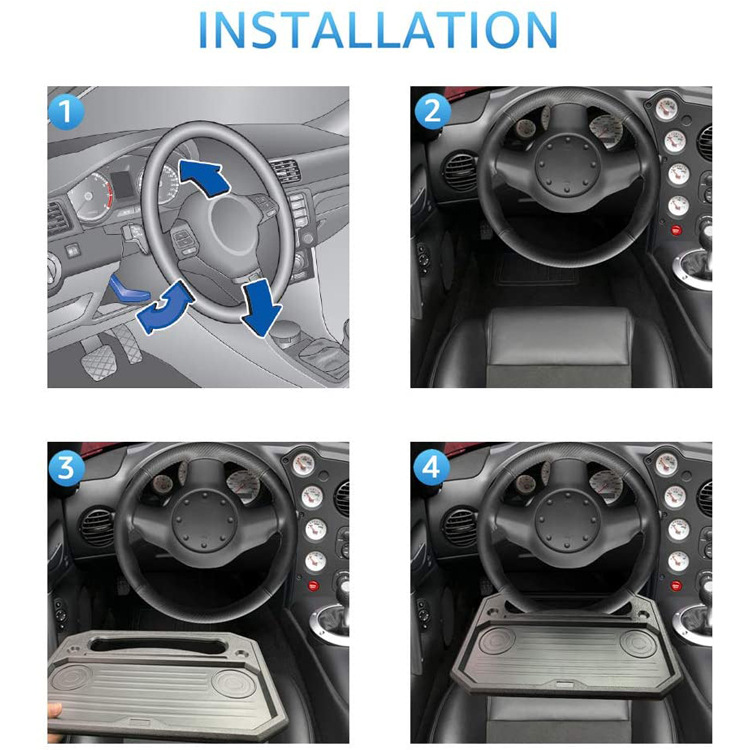 INSTALLATION

1

2

3

4