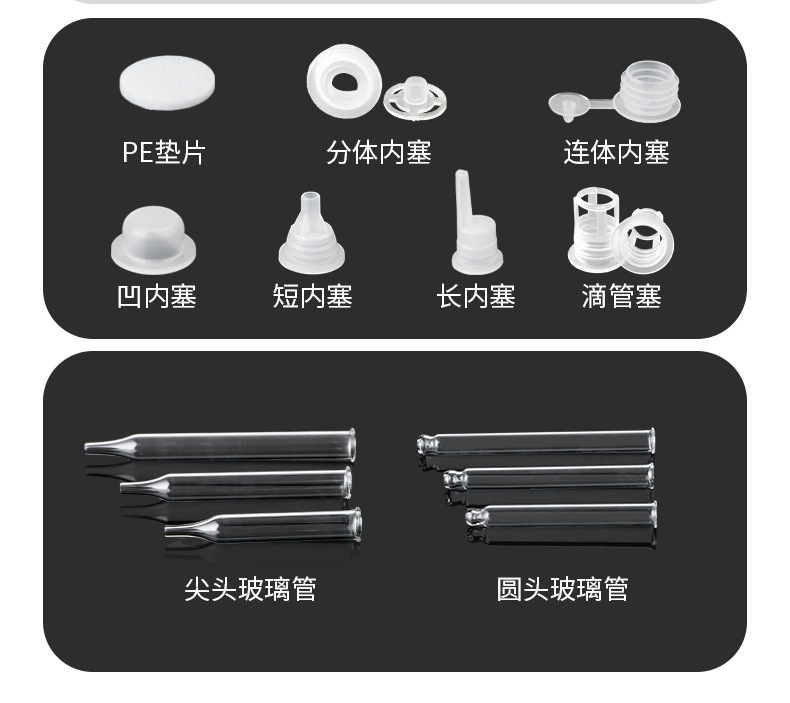 PE垫片

分体内塞

连体内塞

凹内塞

短内塞

长内塞

滴管塞

尖头玻璃管

圆头玻璃管