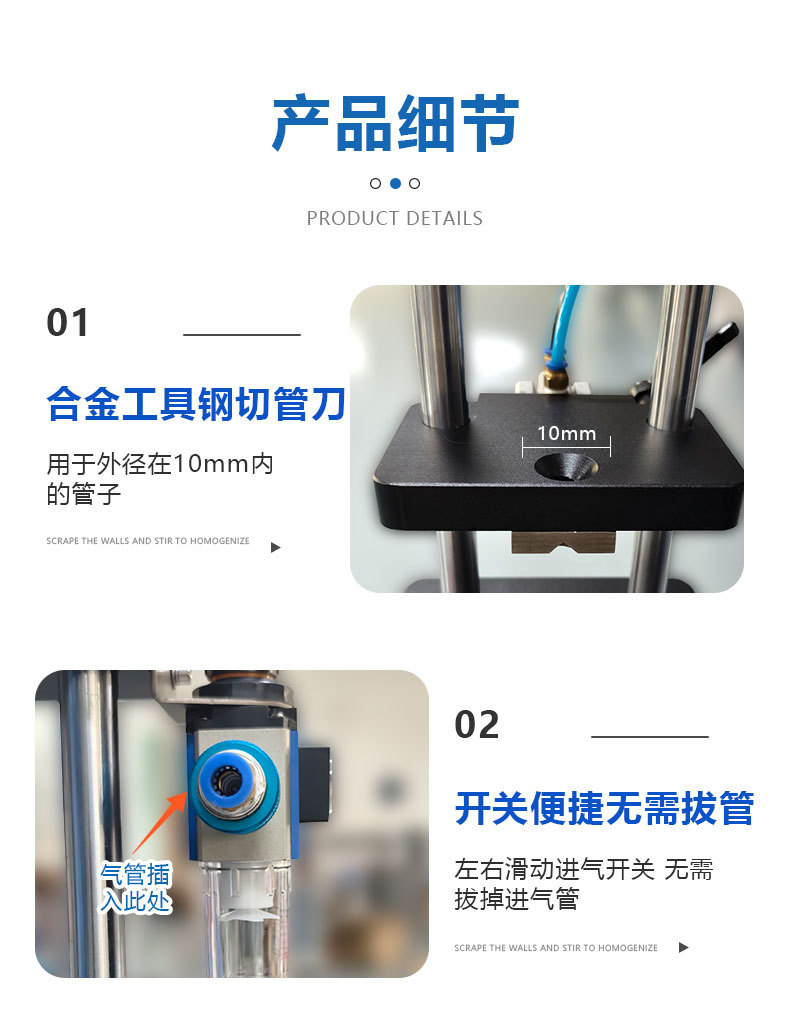 产品细节

PRODUCT DETAILS

01

合金工具钢切管刀

用于外径在10mm内的管子

SCRAPE THE WALLS AND STIR TO HOMOGENIZE

10mm

气管插入此处

02

开关便捷无需拔管

左右滑动进气开关 无需拔掉进气管

SCRAPE THE WALLS AND STIR TO HOMOGENIZE