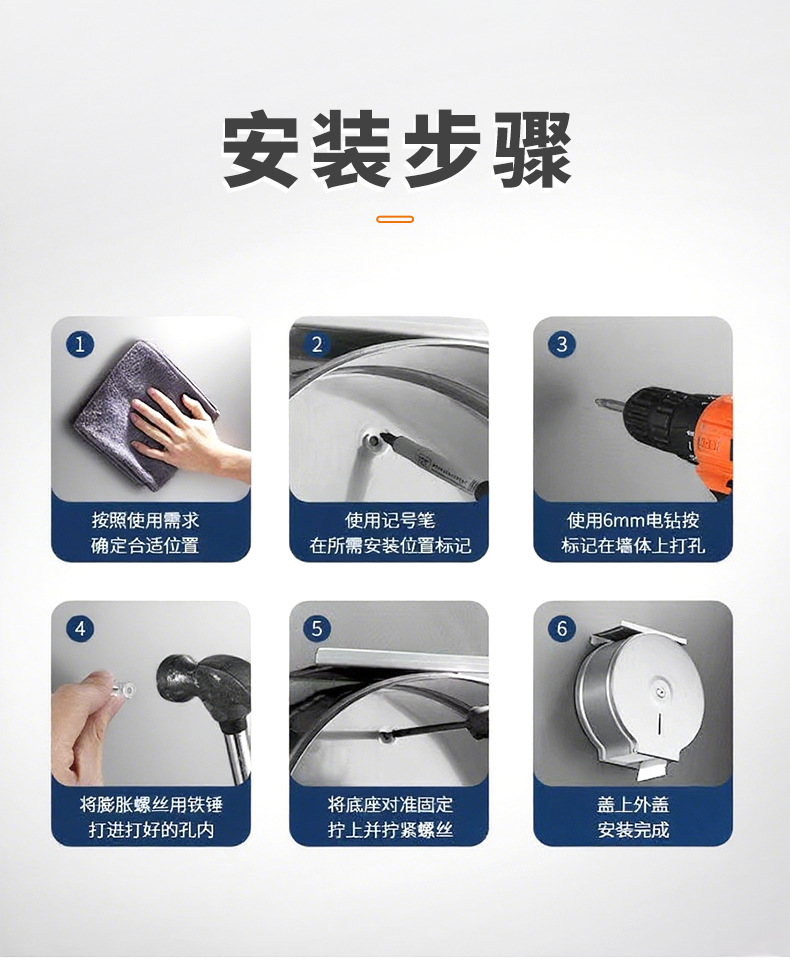 安装步骤

1
按照使用需求
确定合适位置

2
使用记号笔
在所需安装位置标记

3
使用6mm电钻按
标记在墙体上打孔

4
将膨胀螺丝用铁锤
打进打好的孔内

5
将底座对准固定
拧上并拧紧螺丝

6
盖上外盖
安装完成