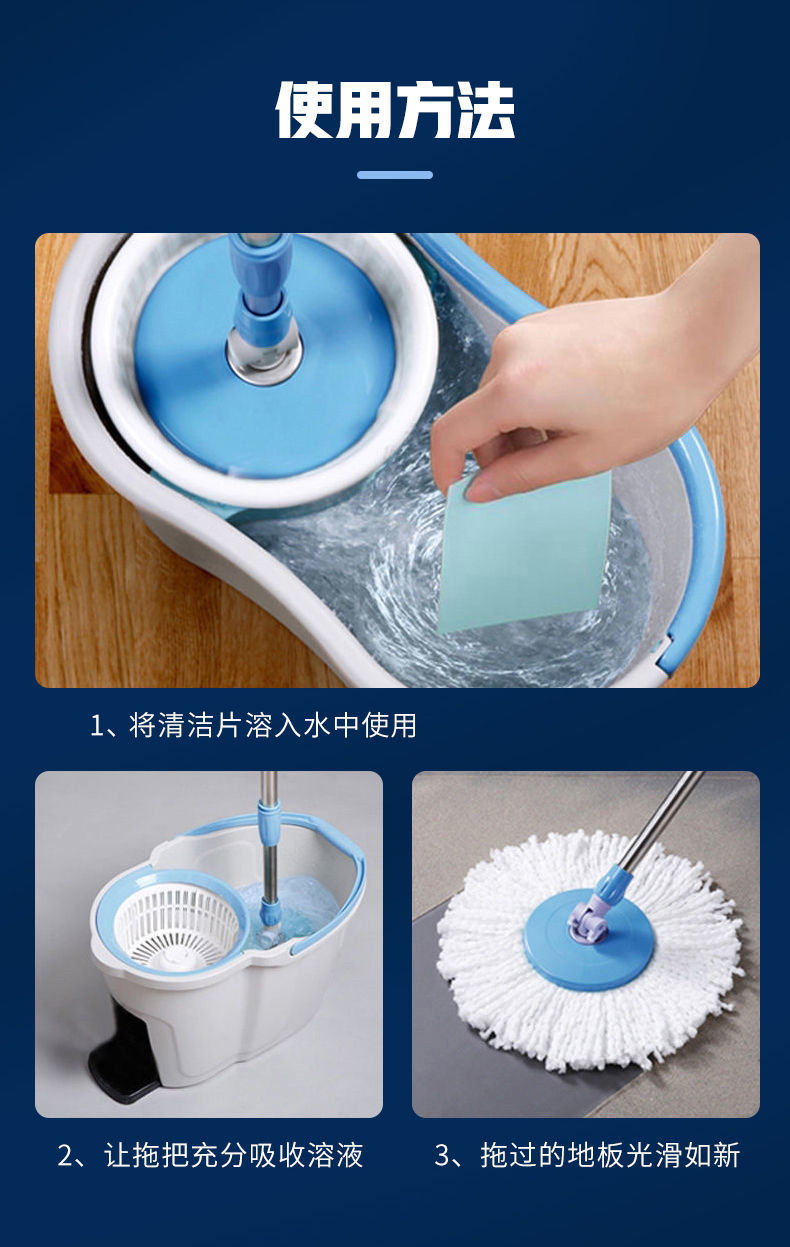 使用方法

1、将清洁片溶入水中使用

2、让拖把充分吸收溶液

3、拖过的地板光滑如新