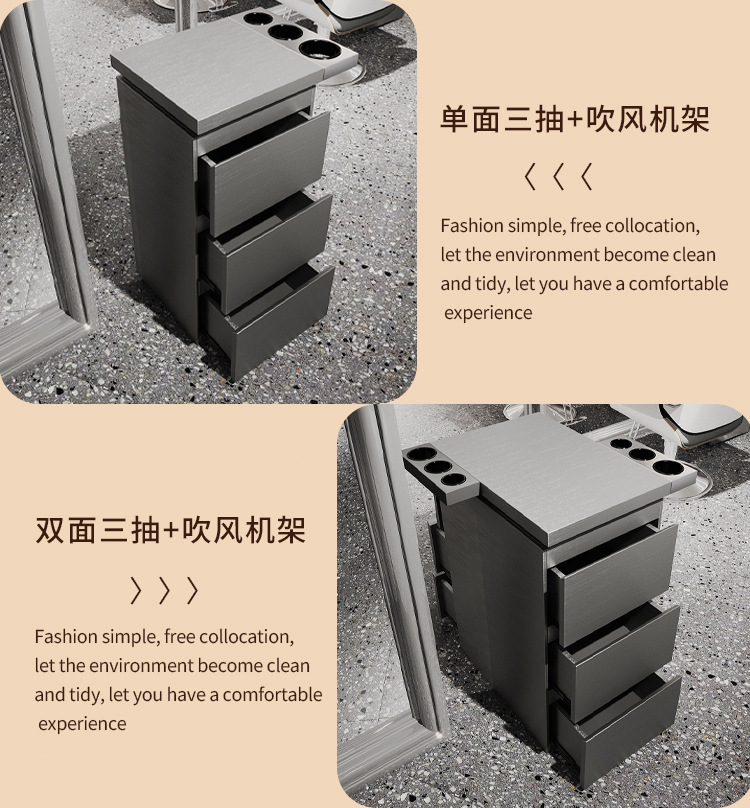 单面三抽+吹风机架

〈〈〈

Fashion simple, free collocation, let the environment become clean and tidy, let you have a comfortable experience

双面三抽+吹风机架

〉〉〉

Fashion simple, free collocation, let the environment become clean and tidy, let you have a comfortable experience