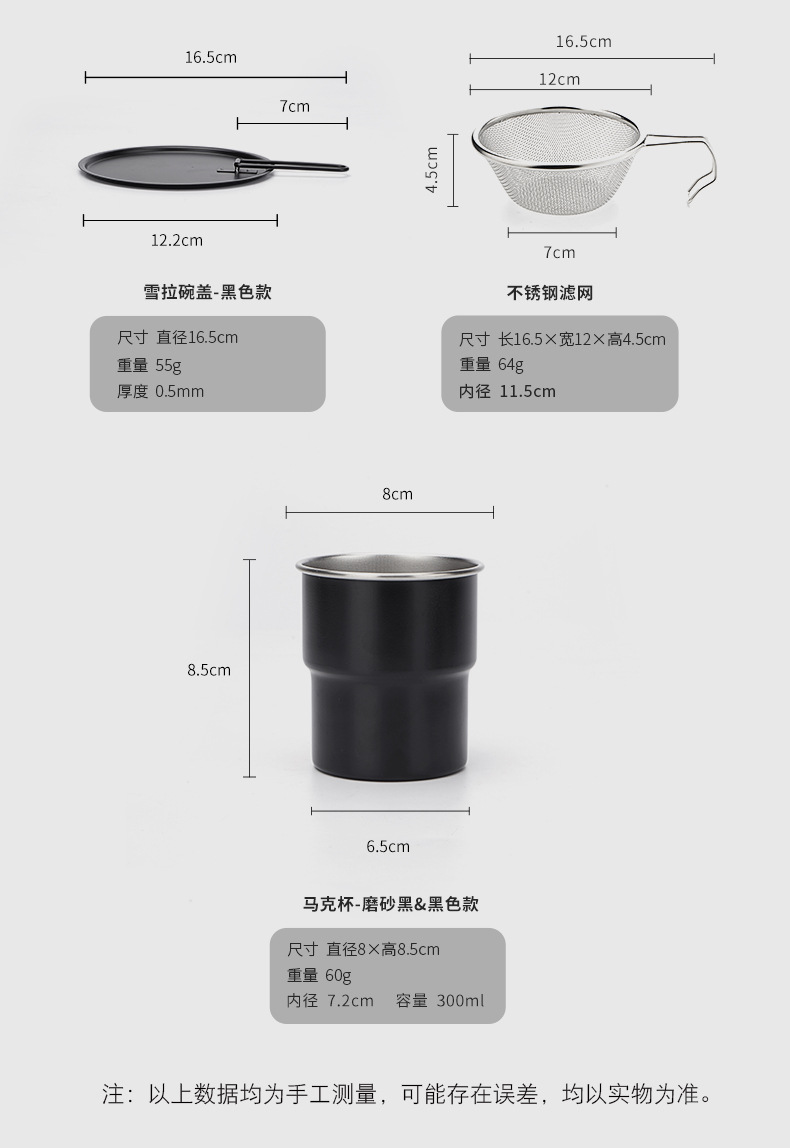 16.5cm
7cm
12.2cm

雪拉碗盖-黑色款

尺寸 直径16.5cm
重量 55g
厚度 0.5mm

16.5cm
12cm
4.5cm
7cm

不锈钢滤网

尺寸 长16.5×宽12×高4.5cm
重量 64g
内径 11.5cm

8cm
8.5cm
6.5cm

马克杯-磨砂黑&黑色款

尺寸 直径8×高8.5cm
重量 60g
内径 7.2cm 容量 300ml

注：以上数据均为手工测量，可能存在误差，均以实物为准。