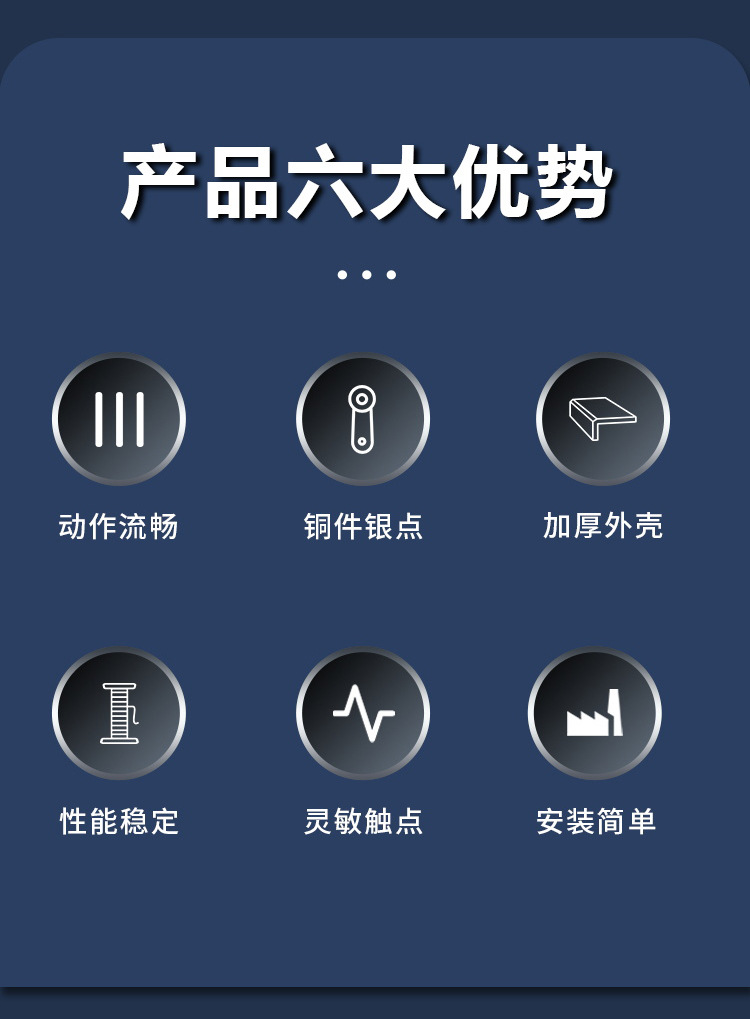 产品六大优势

动作流畅 铜件银点 加厚外壳

性能稳定 灵敏触点 安装简单