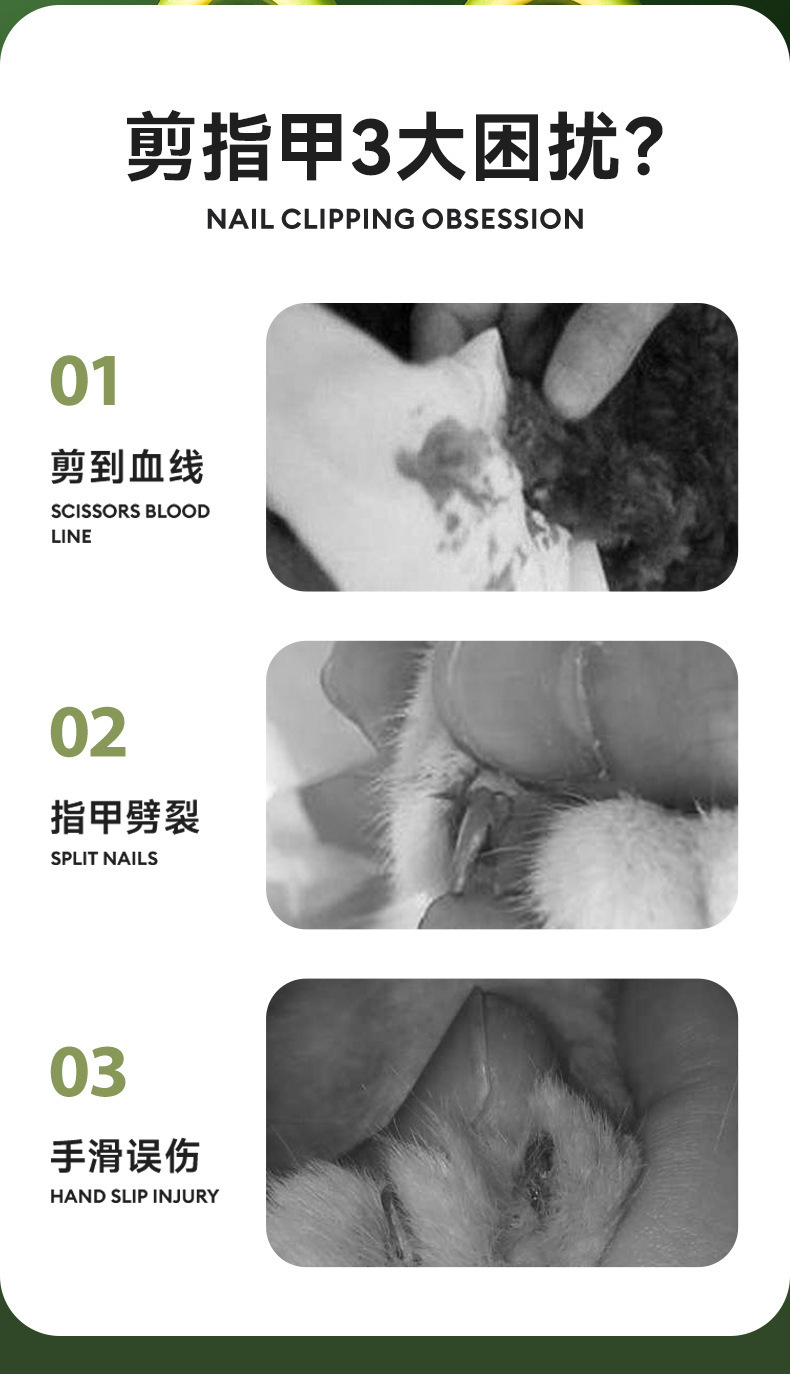 剪指甲3大困扰?
NAIL CLIPPING OBSESSION

01
剪到血线
SCISSORS BLOOD LINE

02
指甲劈裂
SPLIT NAILS

03
手滑误伤
HAND SLIP INJURY