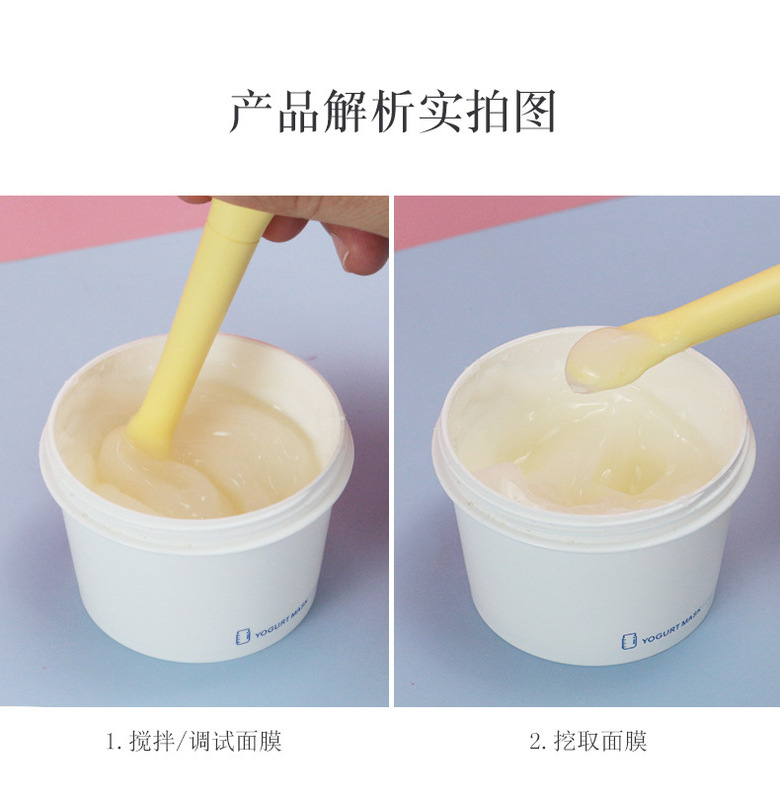 产品解析实拍图

YOGURT MASK

YOGURT MASK

1. 搅拌/调试面膜

2. 挖取面膜