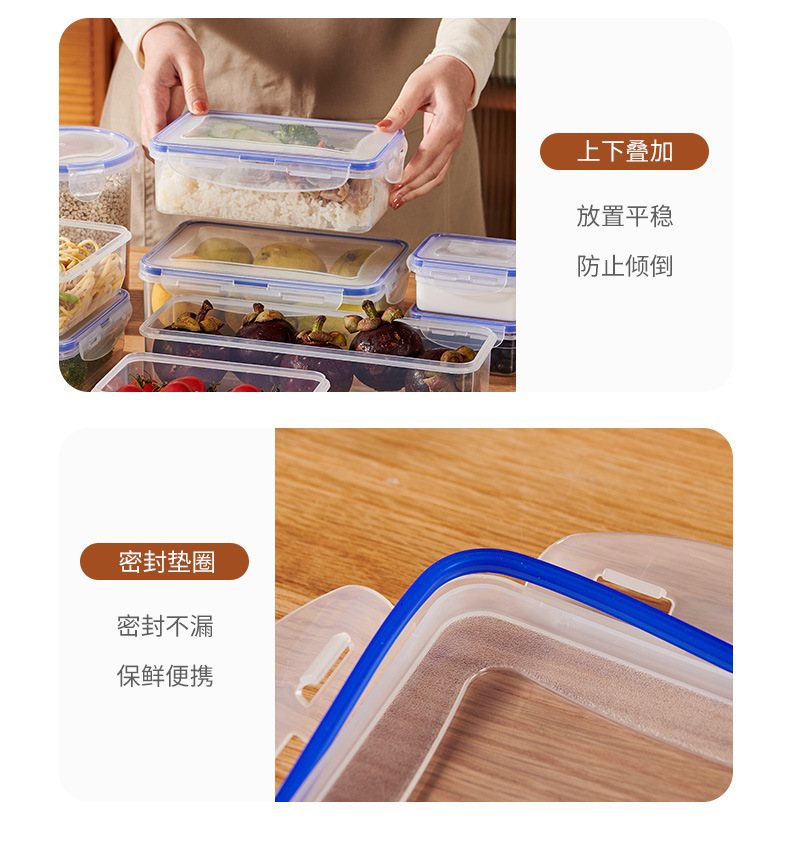 上下叠加

放置平稳

防止倾倒

密封垫圈

密封不漏

保鲜便携