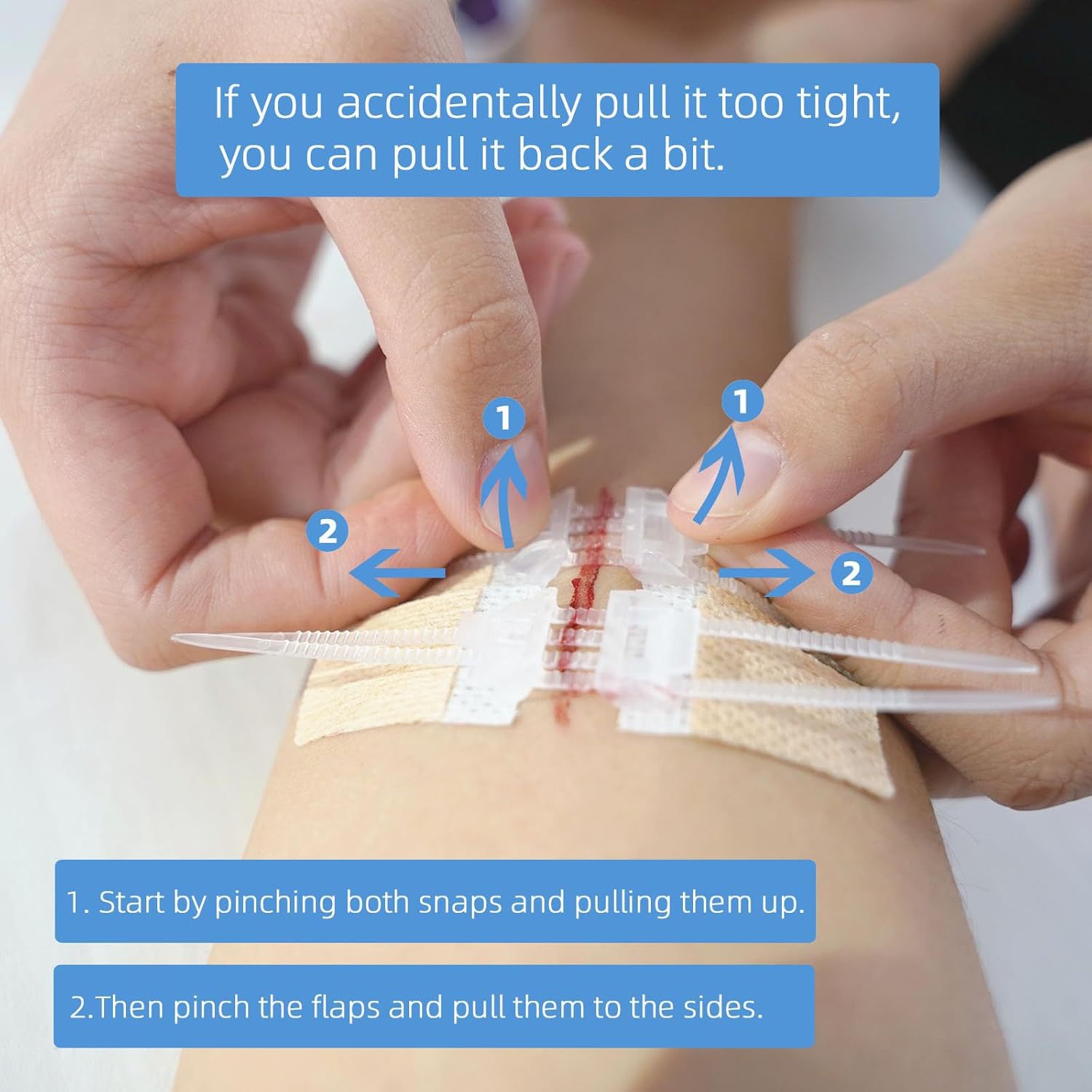 If you accidentally pull it too tight, you can pull it back a bit.

1

1

2

2

1. Start by pinching both snaps and pulling them up.

2.Then pinch the flaps and pull them to the sides.