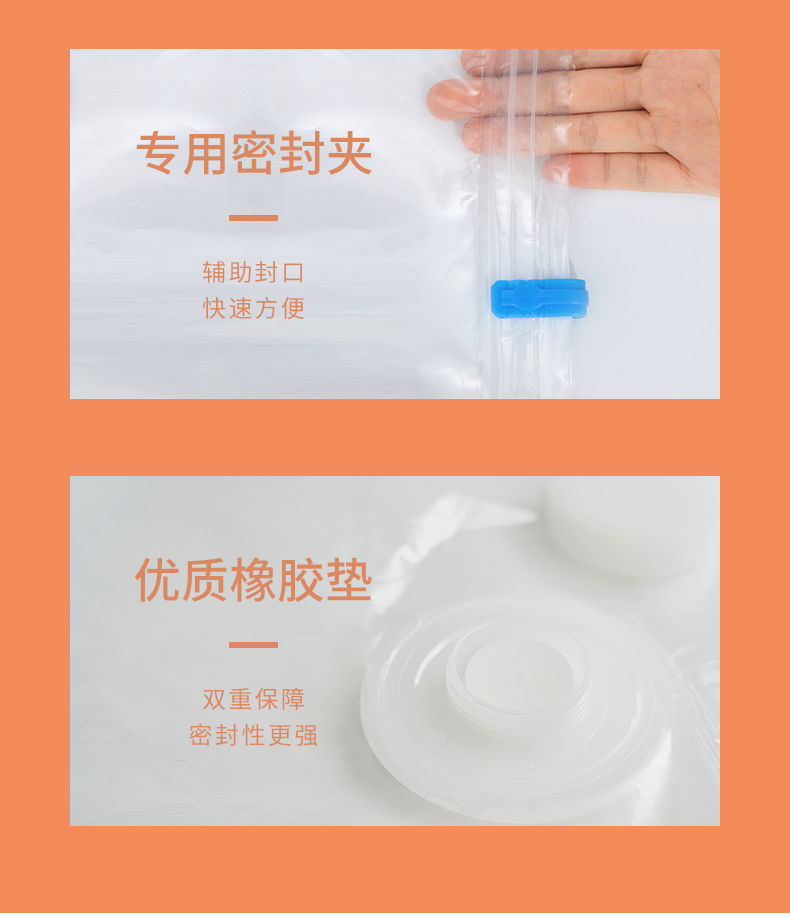 专用密封夹

辅助封口
快速方便

优质橡胶垫

双重保障
密封性更强