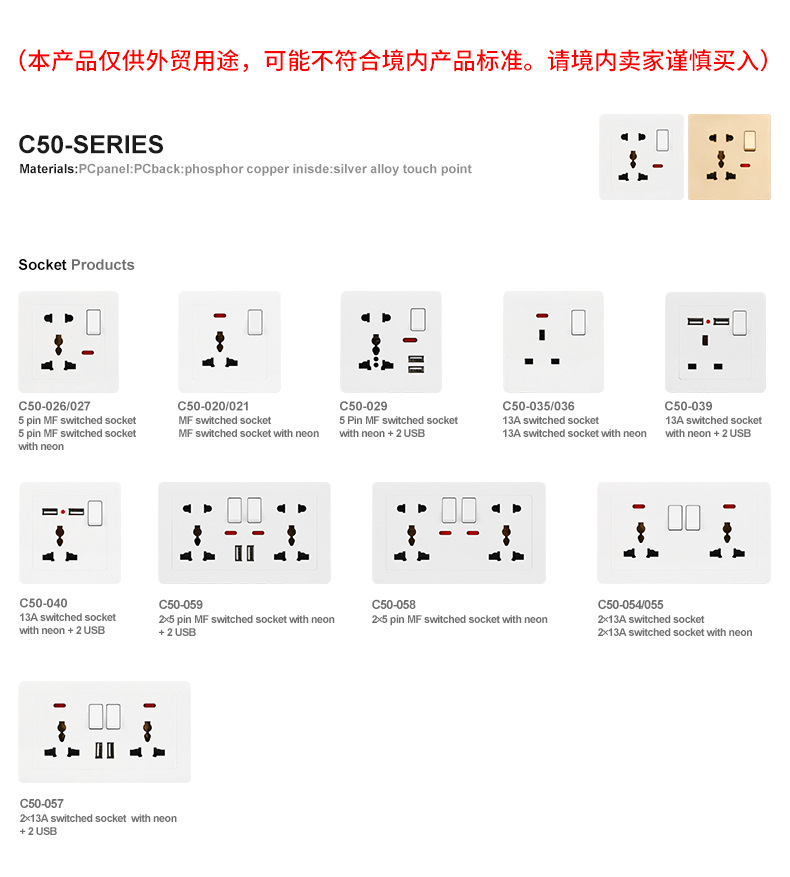 (本产品仅供外贸用途，可能不符合境内产品标准。请境内卖家谨慎买入)

C50-SERIES
Materials:PCpanel:PCback:phosphor copper inisde:silver alloy touch point

Socket Products

C50-026/027
5 pin MF switched socket
5 pin MF switched socket with neon

C50-020/021
MF switched socket
MF switched socket with neon

C50-029
5 Pin MF switched socket with neon + 2 USB

C50-035/036
13A switched socket
13A switched socket with neon

C50-039
13A switched socket with neon + 2 USB

C50-040
13A switched socket with neon + 2 USB

C50-059
2×5 pin MF switched socket with neon + 2 USB

C50-058
2×5 pin MF switched socket with neon

C50-054/055
2×13A switched socket
2×13A switched socket with neon

C50-057
2×13A switched socket with neon + 2 USB