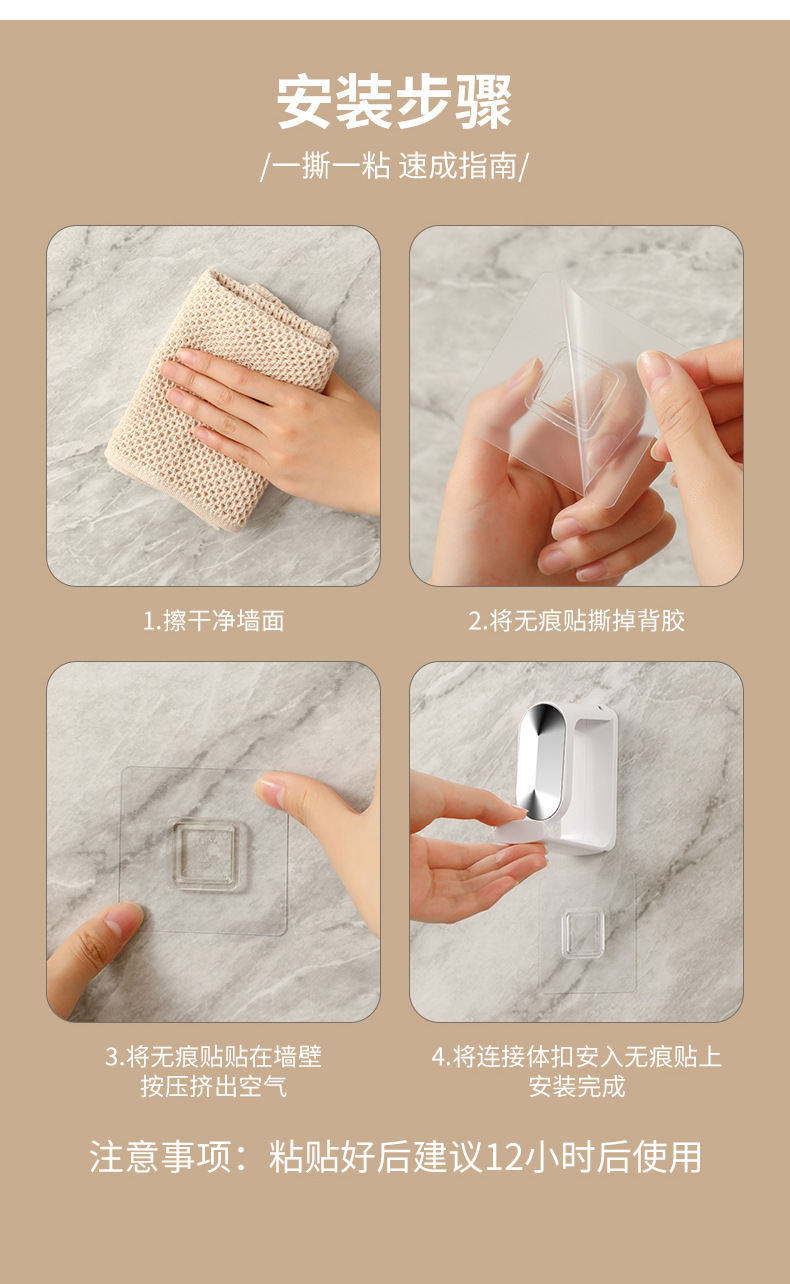 安装步骤

/一撕一粘 速成指南/

1.擦干净墙面

2.将无痕贴撕掉背胶

3.将无痕贴贴在墙壁
按压挤出空气

4.将连接体扣安入无痕贴上
安装完成

注意事项：粘贴好后建议12小时后使用