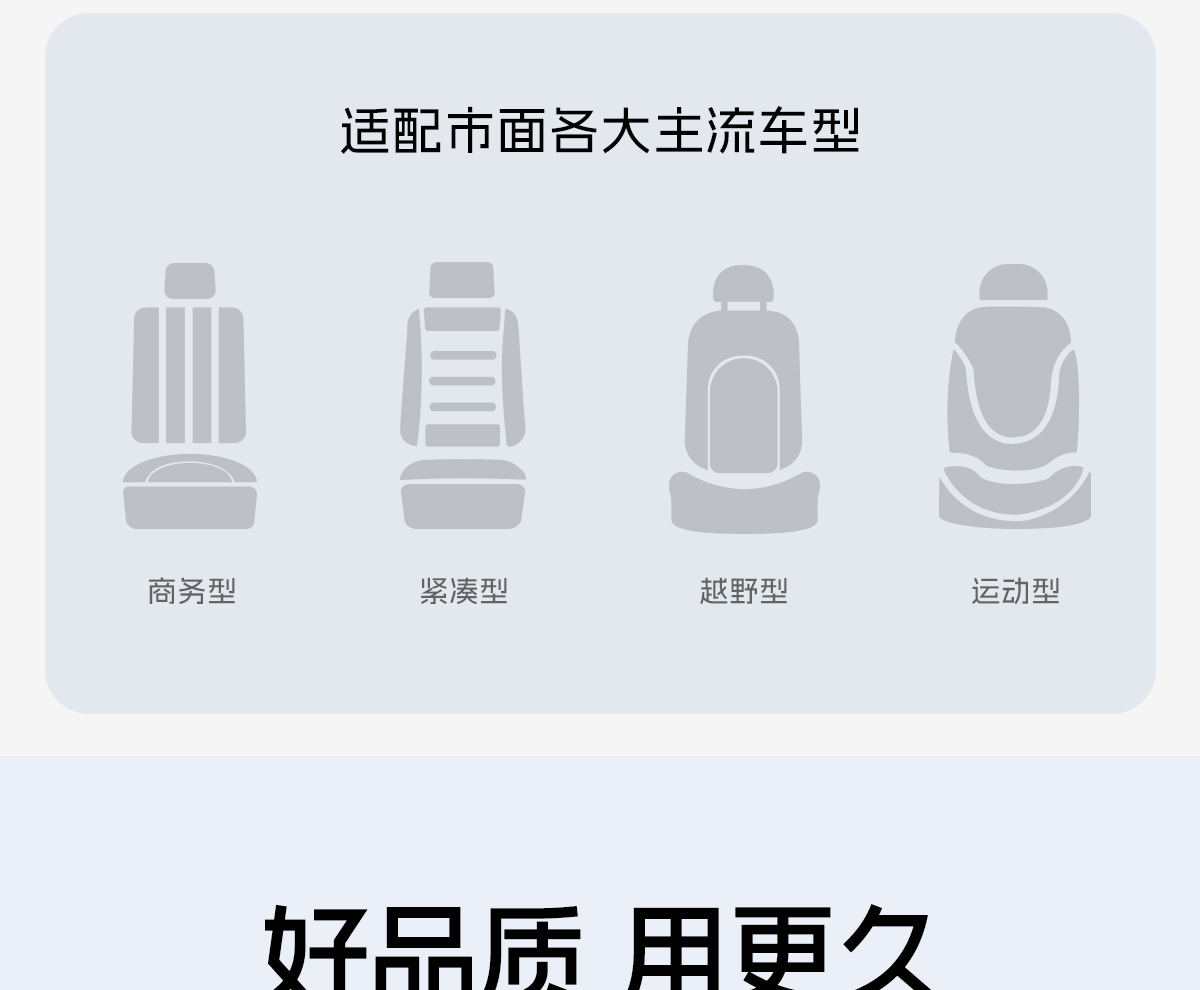 适配市面各大主流车型

商务型

紧凑型

越野型

运动型

好品质 用更久