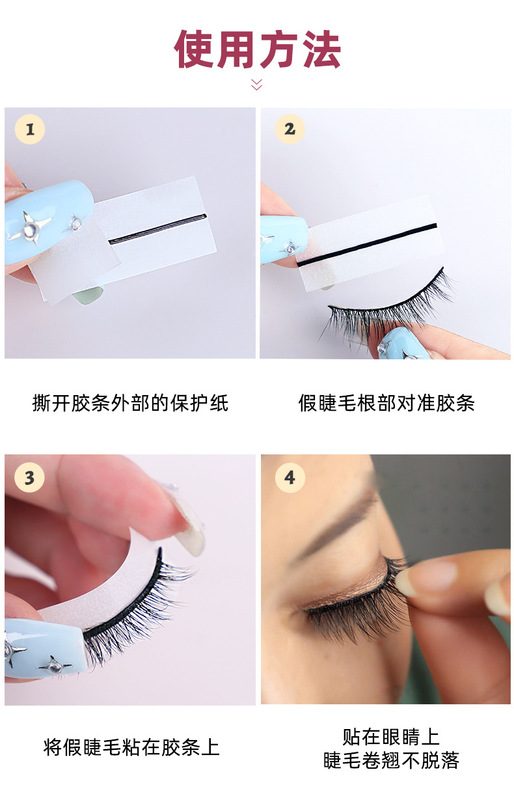 使用方法

1

撕开胶条外部的保护纸

2

假睫毛根部对准胶条

3

将假睫毛粘在胶条上

4

贴在眼睛上
睫毛卷翘不脱落