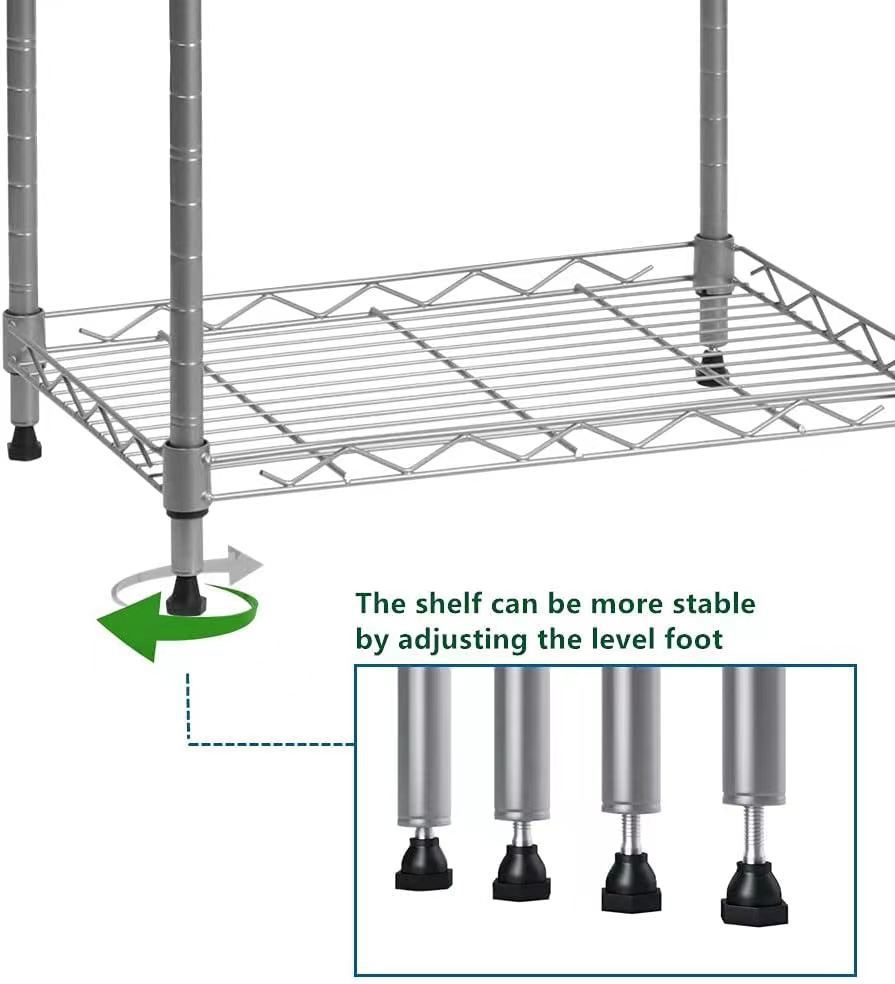 The shelf can be more stable by adjusting the level foot