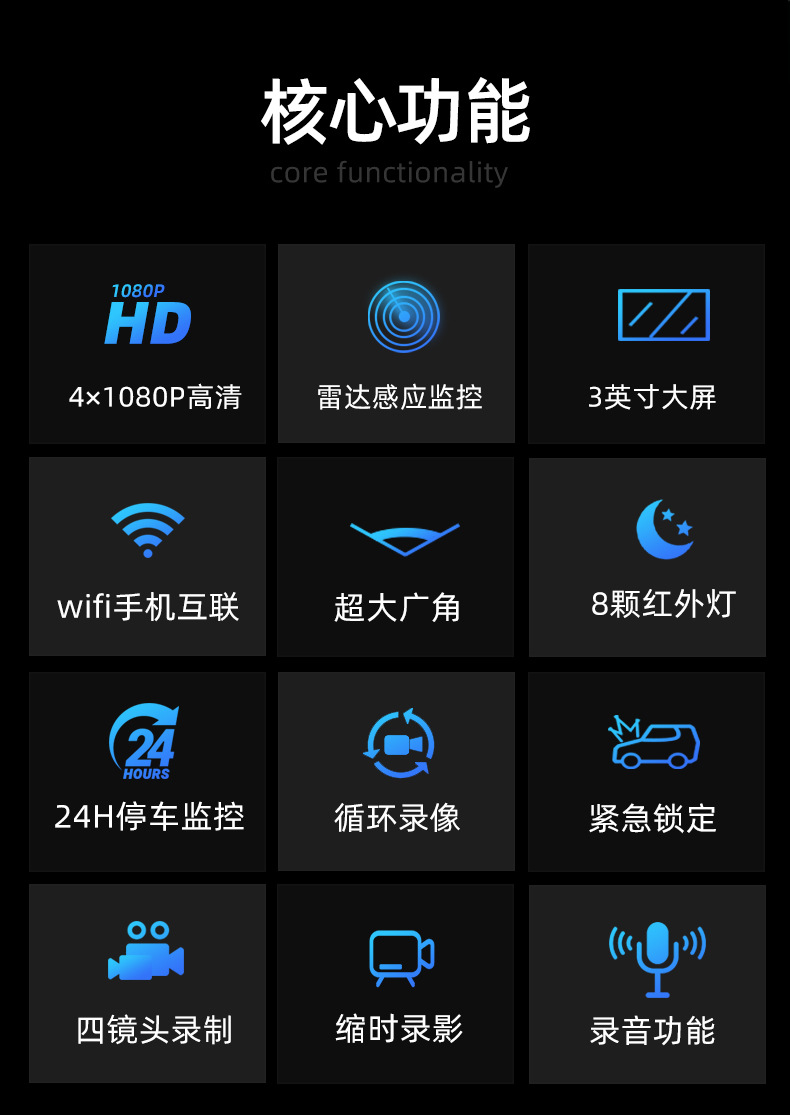 核心功能
core functionality

1080P
HD
4×1080P高清

雷达感应监控

3英寸大屏

wifi手机互联

超大广角

8颗红外灯

24
HOURS
24H停车监控

循环录像

紧急锁定

四镜头录制

缩时录影

录音功能