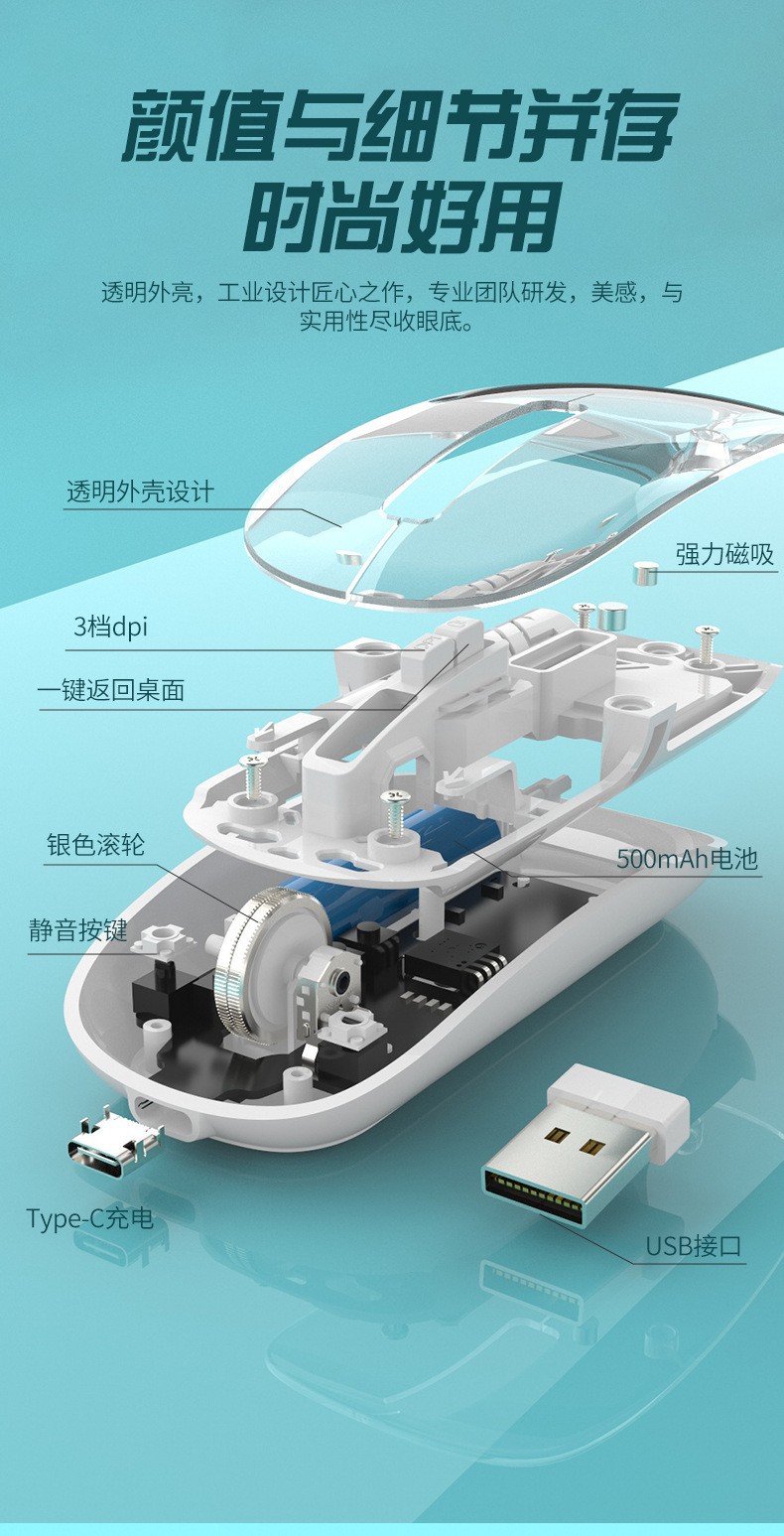 颜值与细节并存
时尚好用

透明外亮，工业设计匠心之作，专业团队研发，美感，与实用性尽收眼底。

透明外壳设计

强力磁吸

3档dpi

一键返回桌面

银色滚轮

500mAh电池

静音按键

Type-C充电

USB接口