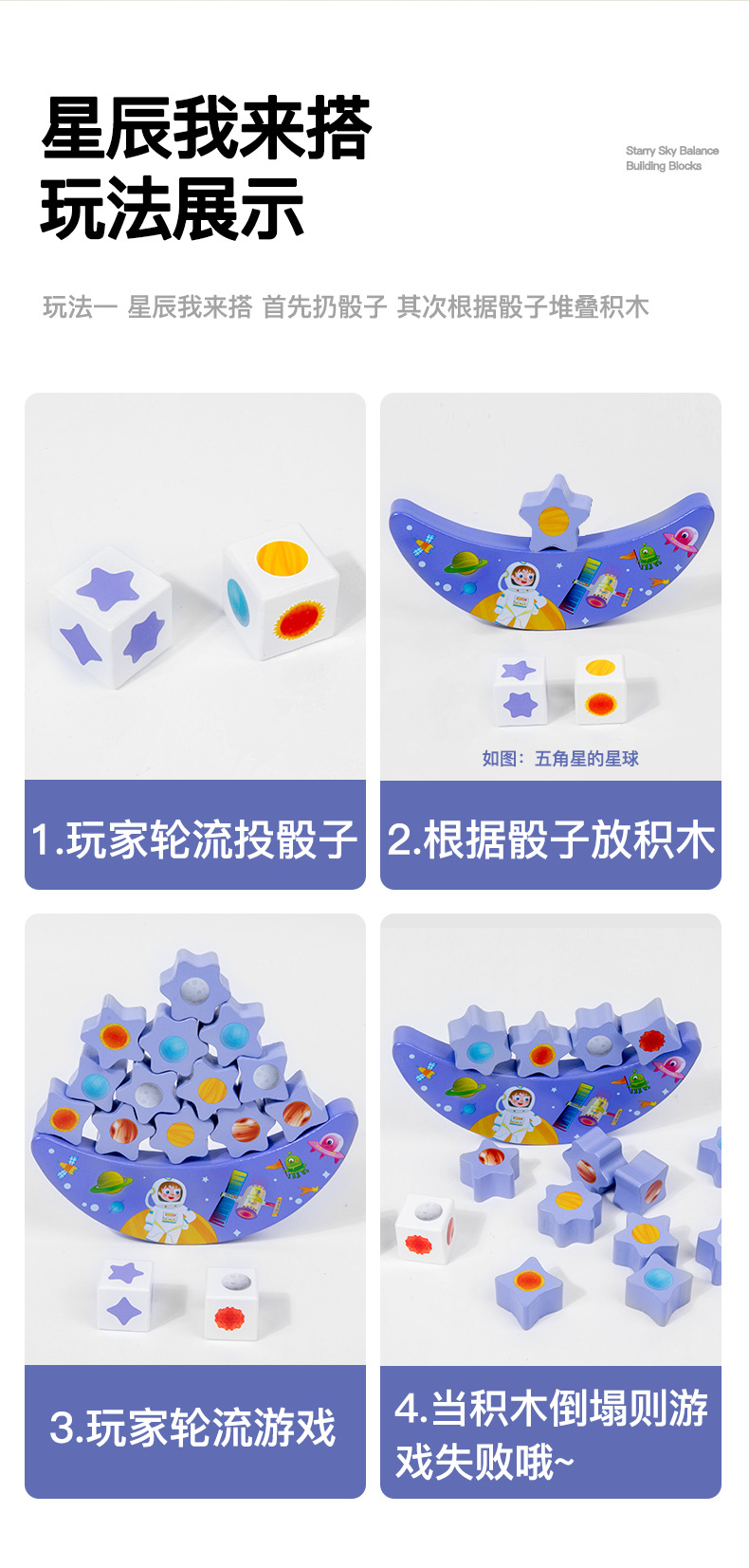 星辰我来搭
玩法展示

Starry Sky Balance Building Blocks

玩法一 星辰我来搭 首先扔骰子 其次根据骰子堆叠积木

1.玩家轮流投骰子

如图：五角星的星球

2.根据骰子放积木

3.玩家轮流游戏

4.当积木倒塌则游戏失败哦~