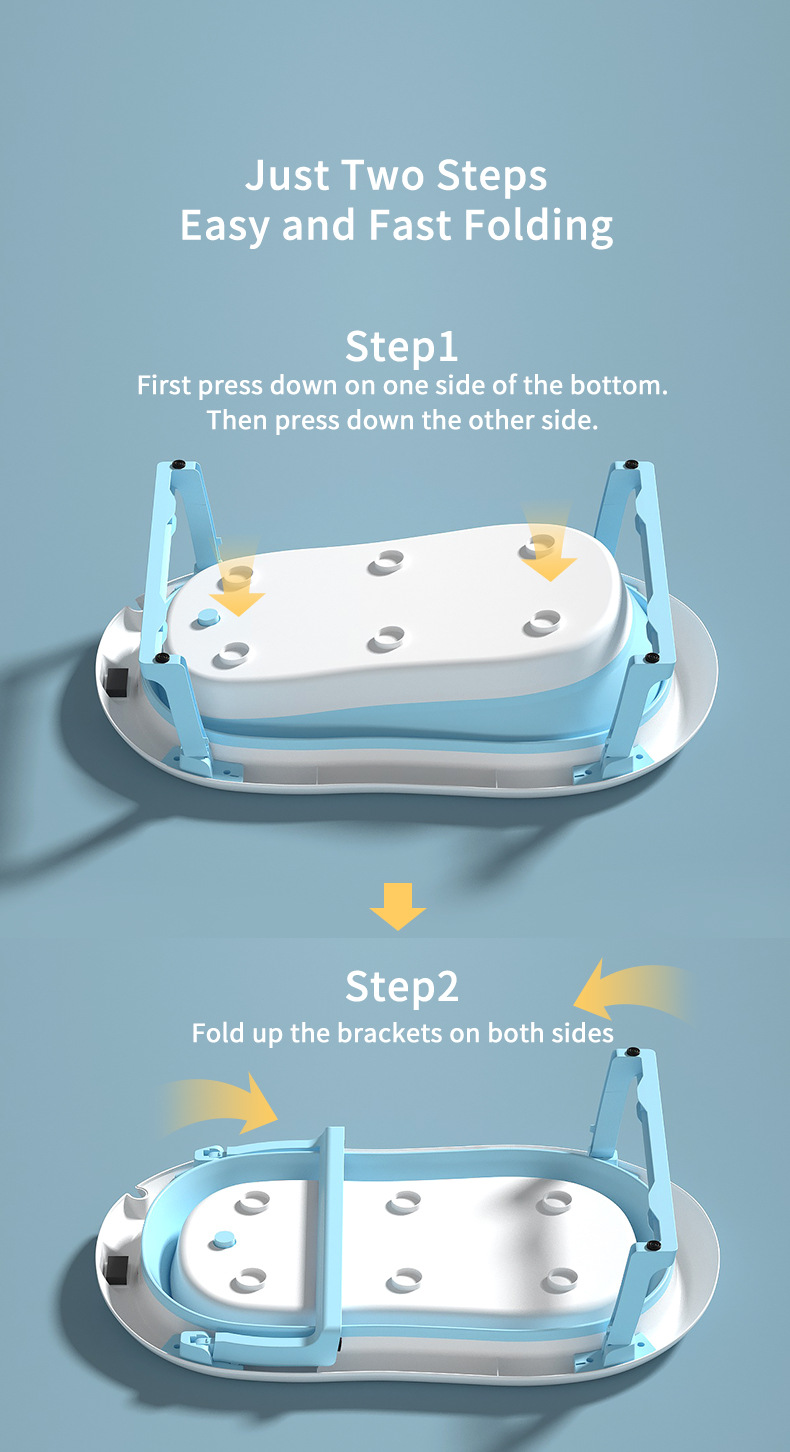 Just Two Steps
Easy and Fast Folding

Step1
First press down on one side of the bottom.
Then press down the other side.

Step2
Fold up the brackets on both sides