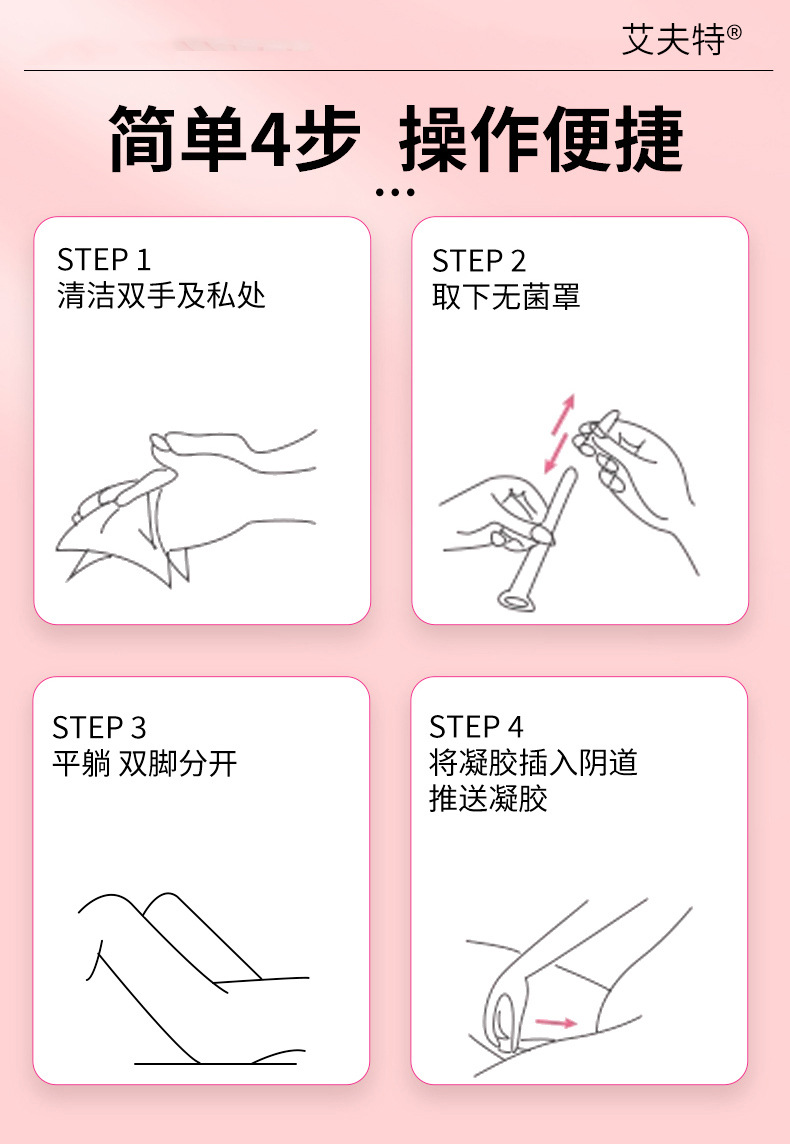 艾夫特®

简单4步 操作便捷

STEP 1
清洁双手及私处

STEP 2
取下无菌罩

STEP 3
平躺 双脚分开

STEP 4
将凝胶插入阴道
推送凝胶