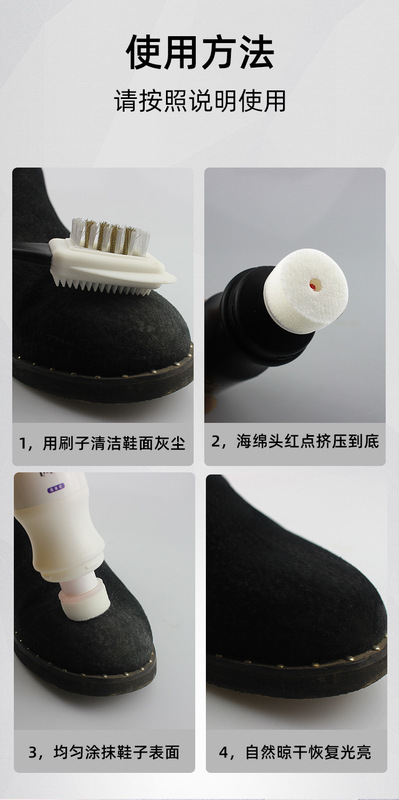 使用方法

请按照说明使用

1，用刷子清洁鞋面灰尘

2，海绵头红点挤压到底

3，均匀涂抹鞋子表面

4，自然晾干恢复光亮