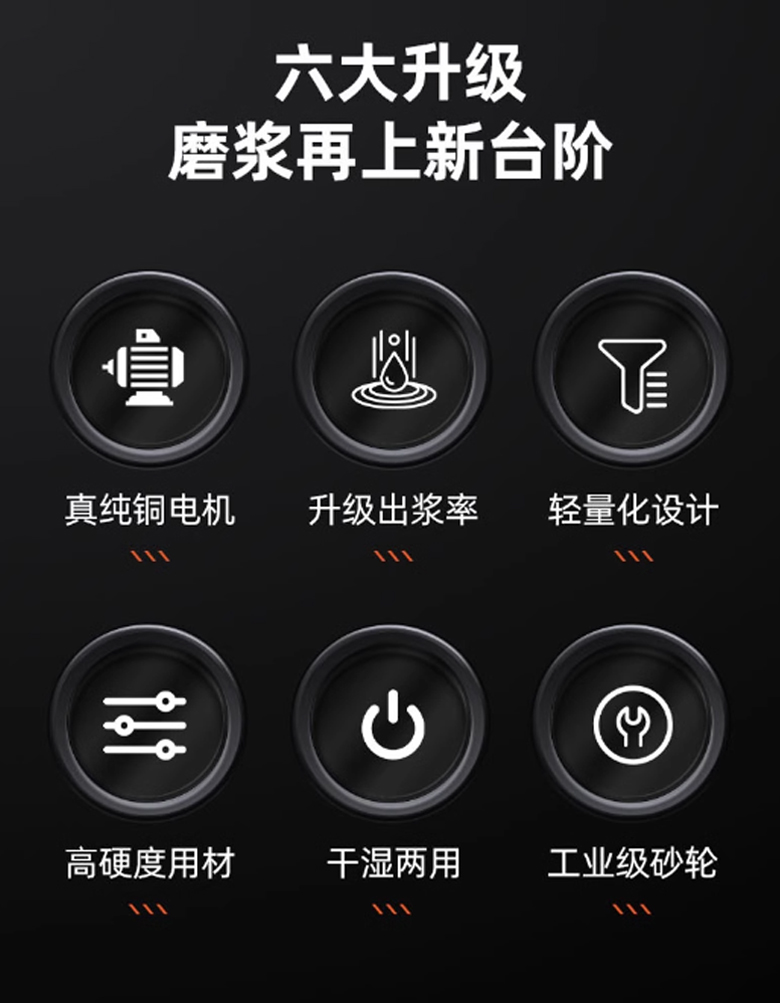 六大升级
磨浆再上新台阶

真纯铜电机

升级出浆率

轻量化设计

高硬度用材

干湿两用

工业级砂轮