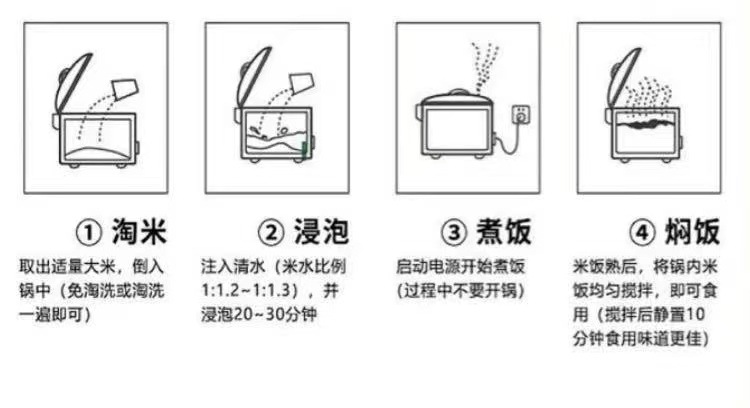 ① 淘米
取出适量大米，倒入锅中（免淘洗或淘洗一遍即可）

② 浸泡
注入清水（米水比例1:1.2~1:1.3），并浸泡20~30分钟

③ 煮饭
启动电源开始煮饭（过程中不要开锅）

④ 焖饭
米饭熟后，将锅内米饭均匀搅拌，即可食用（搅拌后静置10分钟食用味道更佳）