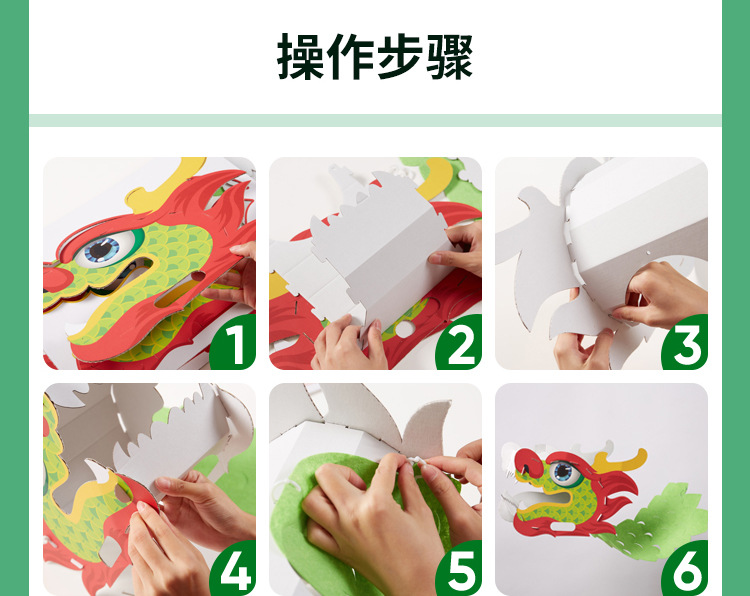 操作步骤

1

2

3

4

5

6