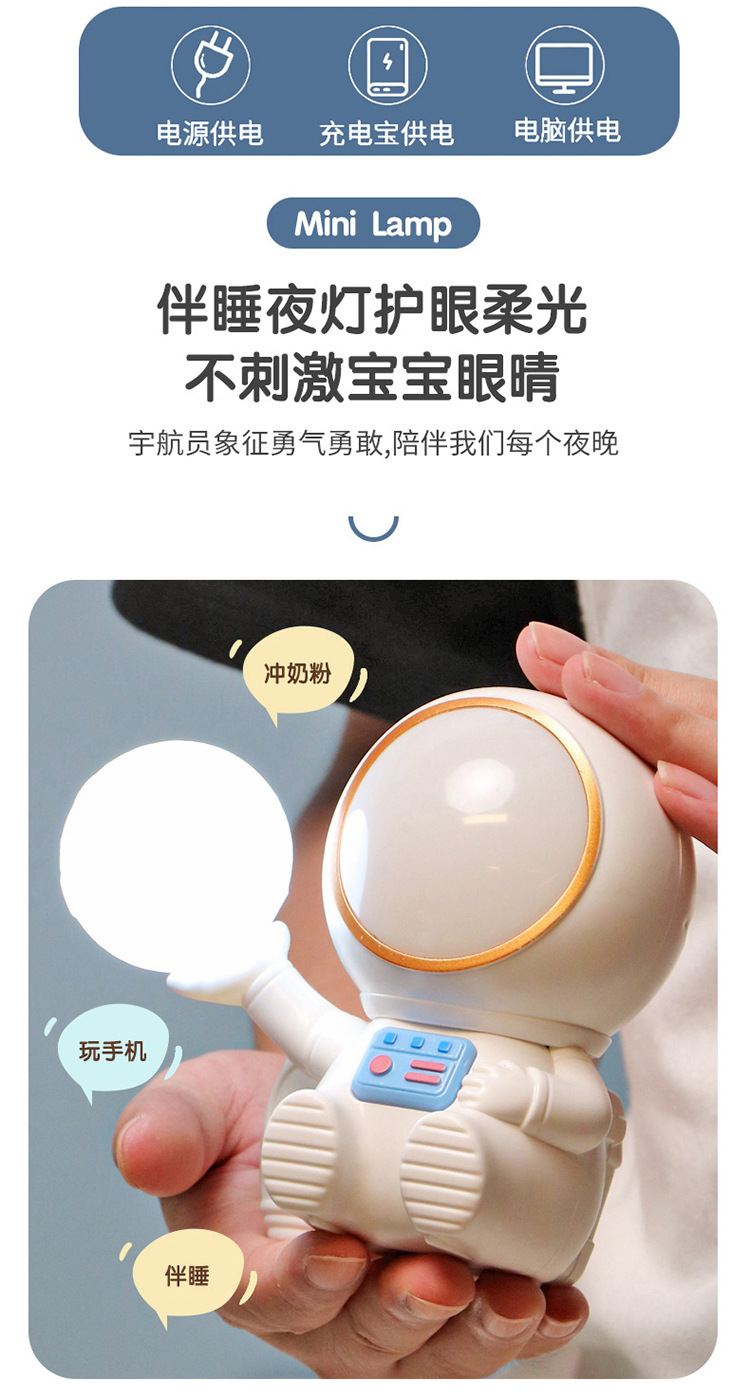 电源供电 充电宝供电 电脑供电

Mini Lamp

伴睡夜灯护眼柔光
不刺激宝宝眼睛

宇航员象征勇气勇敢,陪伴我们每个夜晚

冲奶粉

玩手机

伴睡