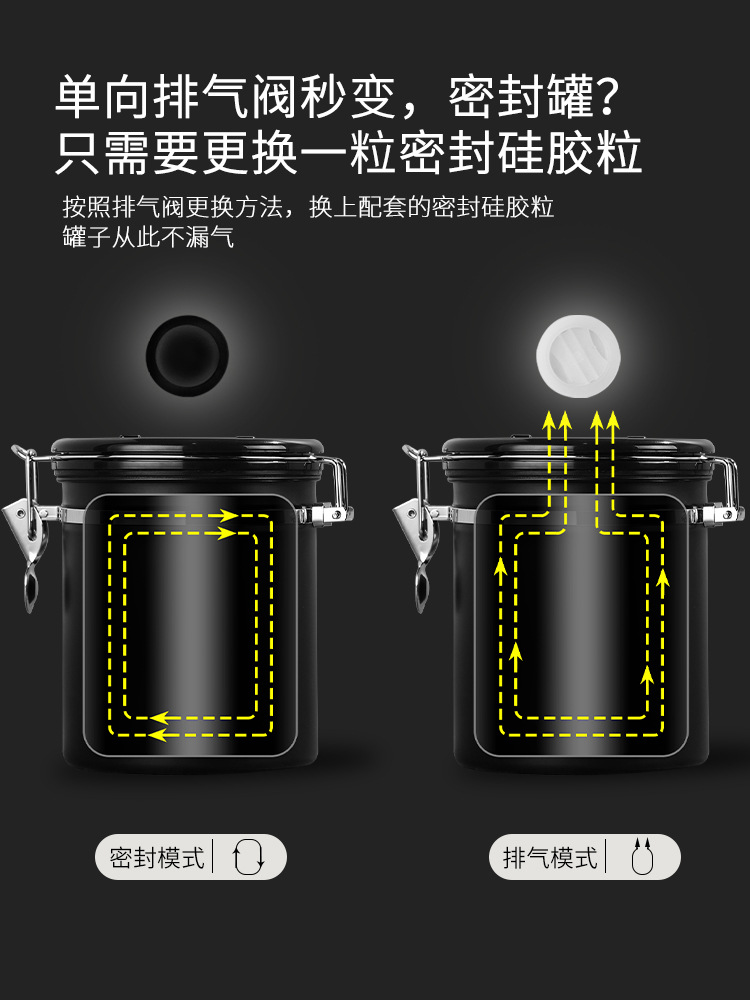 单向排气阀秒变，密封罐?
只需要更换一粒密封硅胶粒

按照排气阀更换方法，换上配套的密封硅胶粒
罐子从此不漏气

密封模式

排气模式