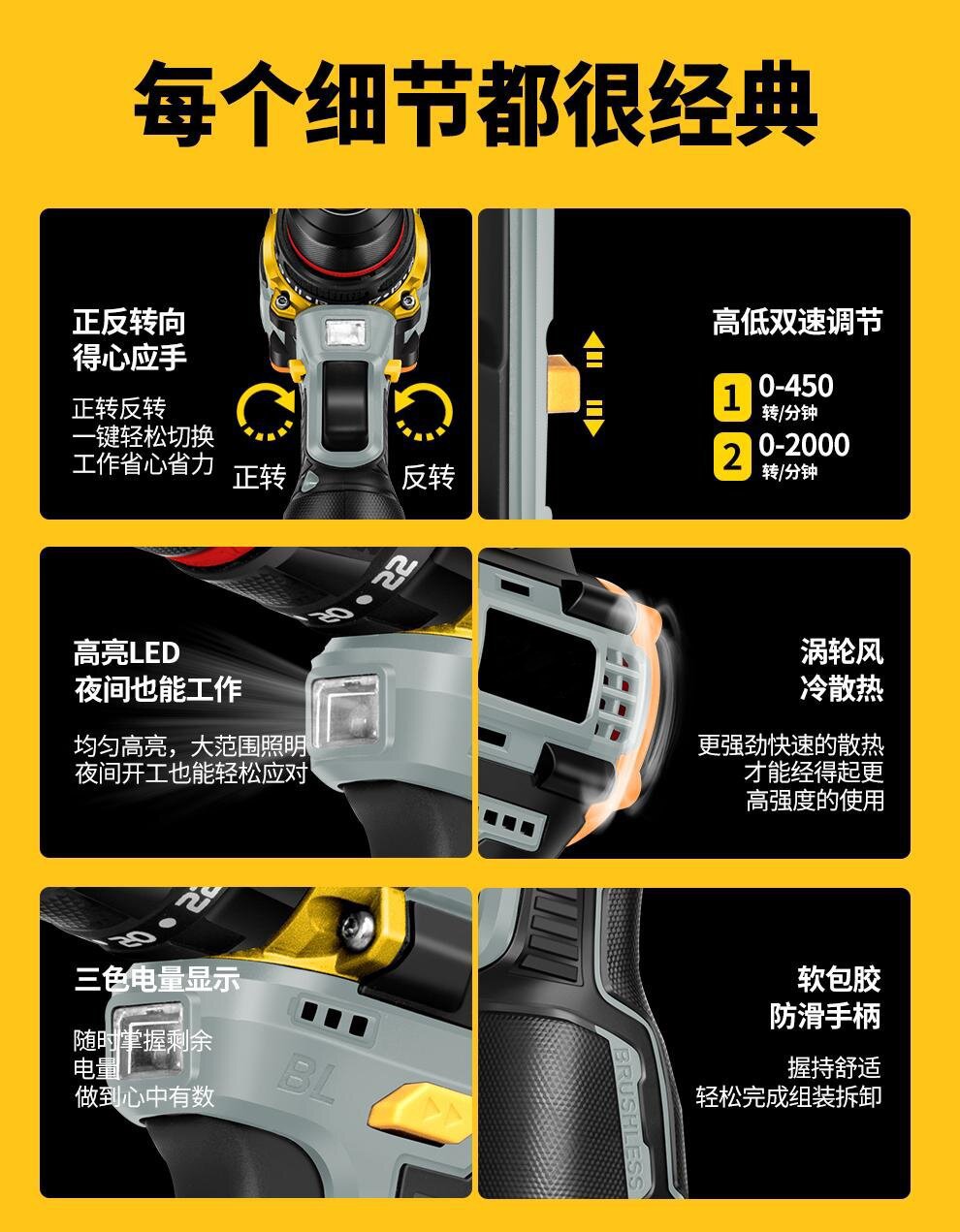 每个细节都很经典

正反转向
得心应手

正转反转
一键轻松切换
工作省心省力

正转

反转

高低双速调节

1 0-450
转/分钟

2 0-2000
转/分钟

22

高亮LED
夜间也能工作

均匀高亮，大范围照明
夜间开工也能轻松应对

涡轮风
冷散热

更强劲快速的散热
才能经得起更
高强度的使用

22

三色电量显示

随时掌握剩余
电量
做到心中有数

BL

软包胶
防滑手柄

握持舒适
轻松完成组装拆卸

BRUSHLESS