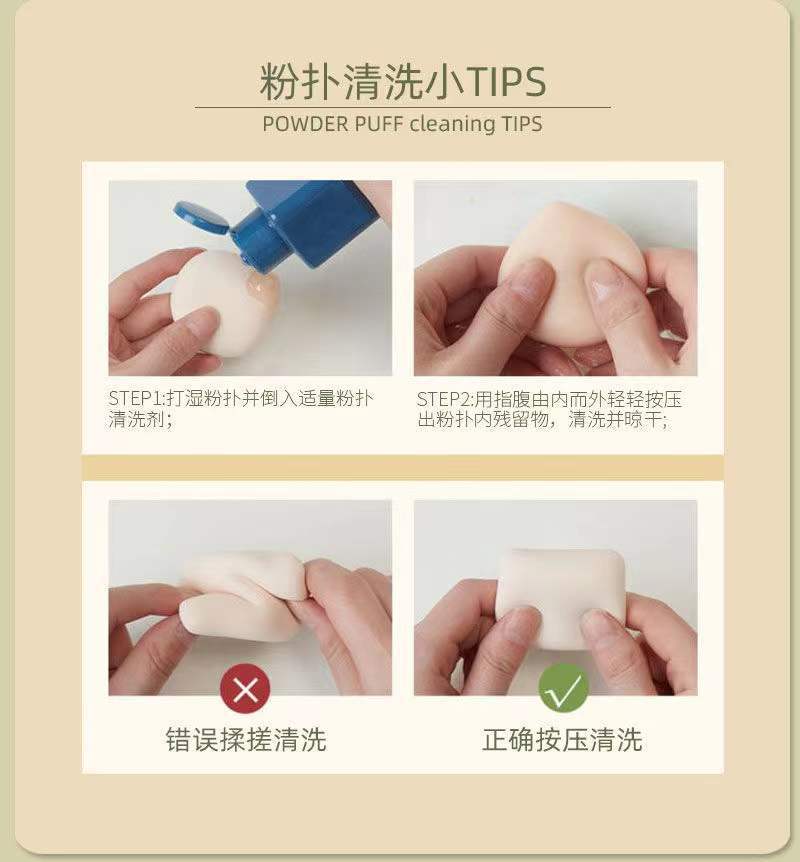 粉扑清洗小TIPS
POWDER PUFF cleaning TIPS

STEP1:打湿粉扑并倒入适量粉扑清洗剂;

STEP2:用指腹由内而外轻轻按压出粉扑内残留物，清洗并晾干;

错误揉搓清洗

正确按压清洗