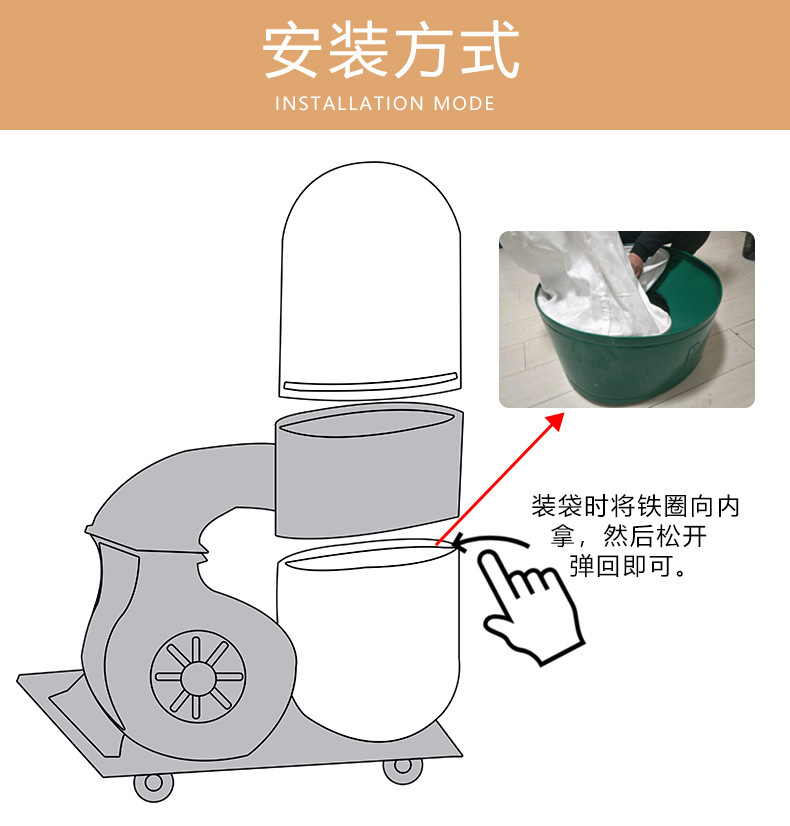 安装方式
INSTALLATION MODE

装袋时将铁圈向内拿，然后松开弹回即可。