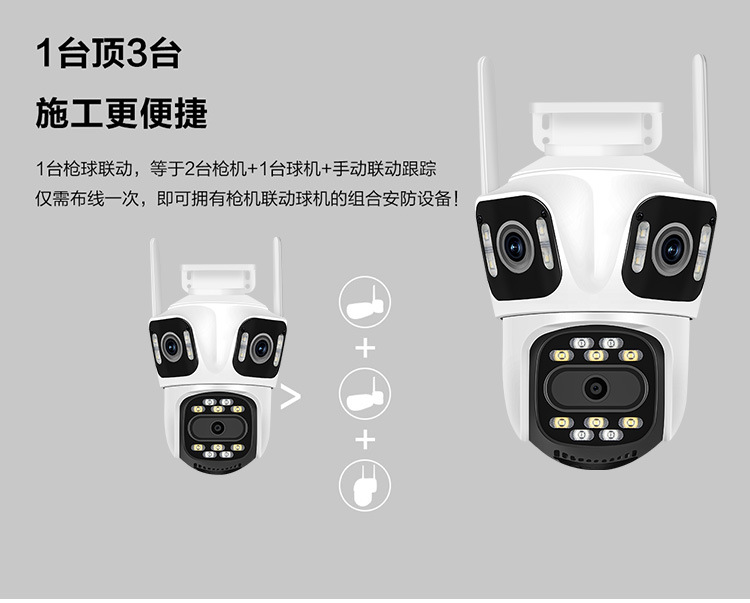 1台顶3台

施工更便捷

1台枪球联动，等于2台枪机+1台球机+手动联动跟踪
仅需布线一次，即可拥有枪机联动球机的组合安防设备！

>

+

+