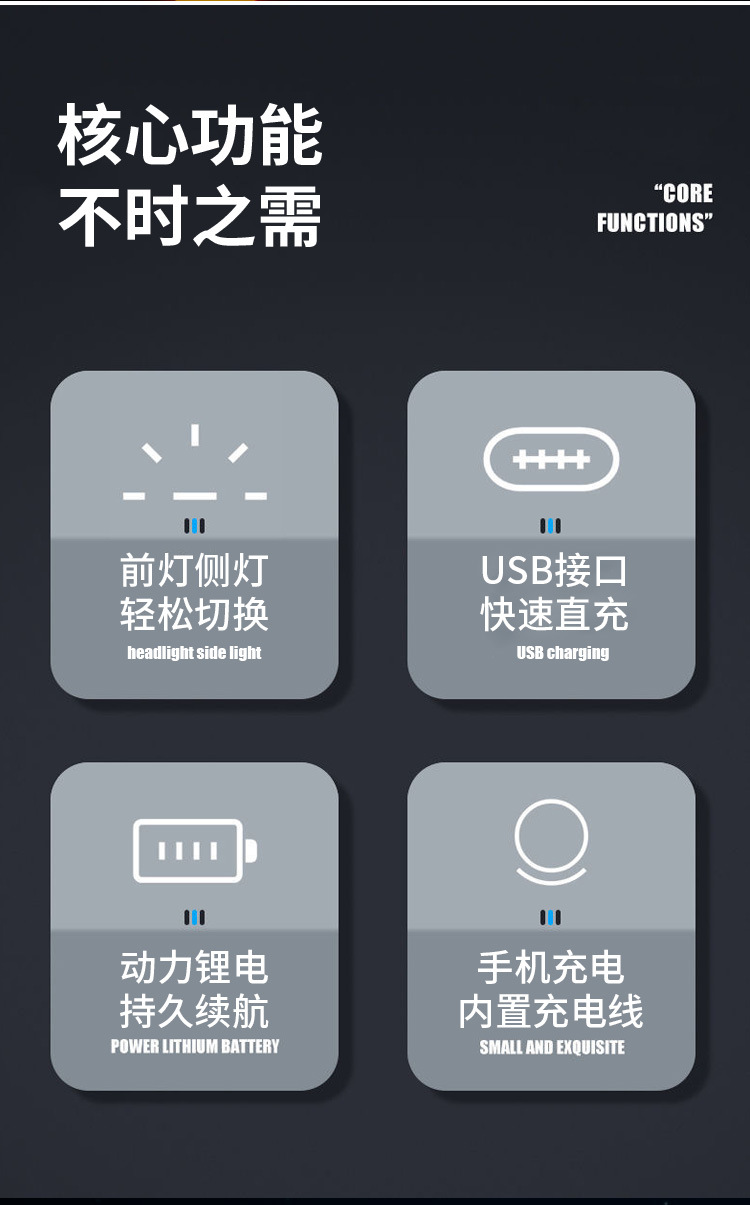 核心功能
不时之需

"CORE
FUNCTIONS"

前灯侧灯
轻松切换
headlight side light

USB接口
快速直充
USB charging

动力锂电
持久续航
POWER LITHIUM BATTERY

手机充电
内置充电线
SMALL AND EXQUISITE