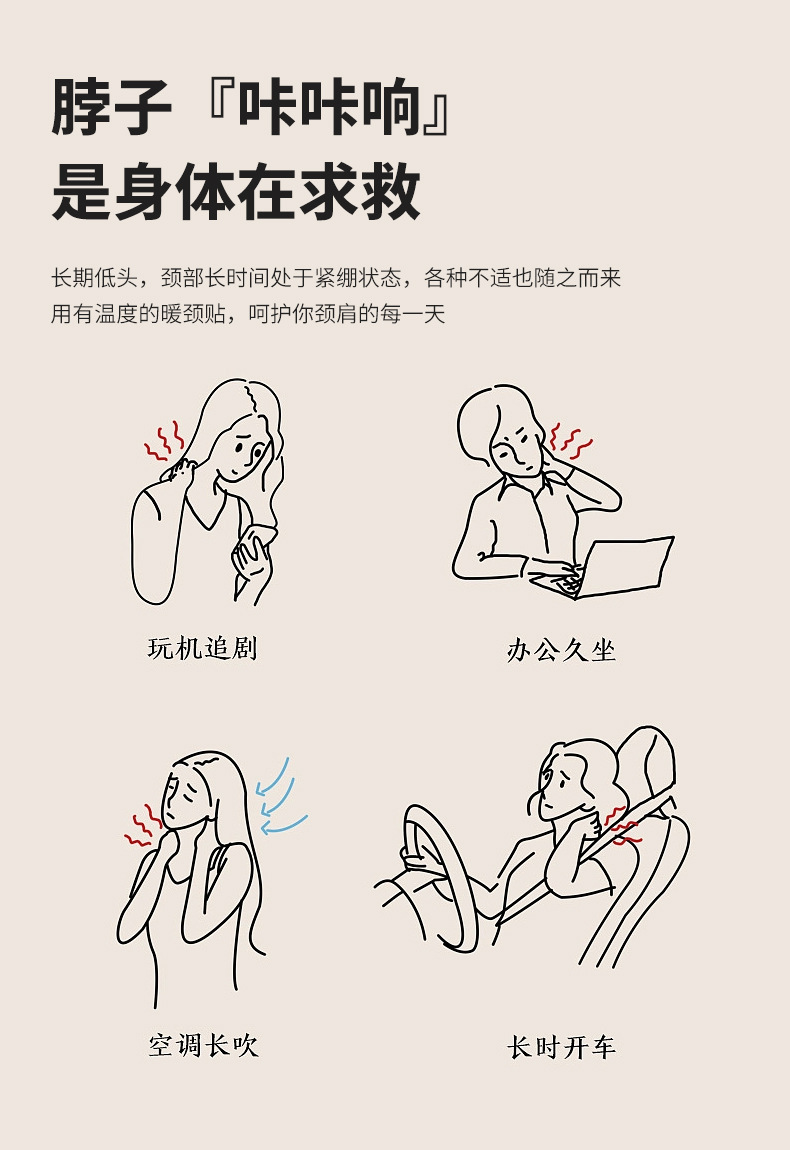 脖子『咔咔响』
是身体在求救

长期低头，颈部长时间处于紧绷状态，各种不适也随之而来
用有温度的暖颈贴，呵护你颈肩的每一天

玩机追剧

办公久坐

空调长吹

长时开车