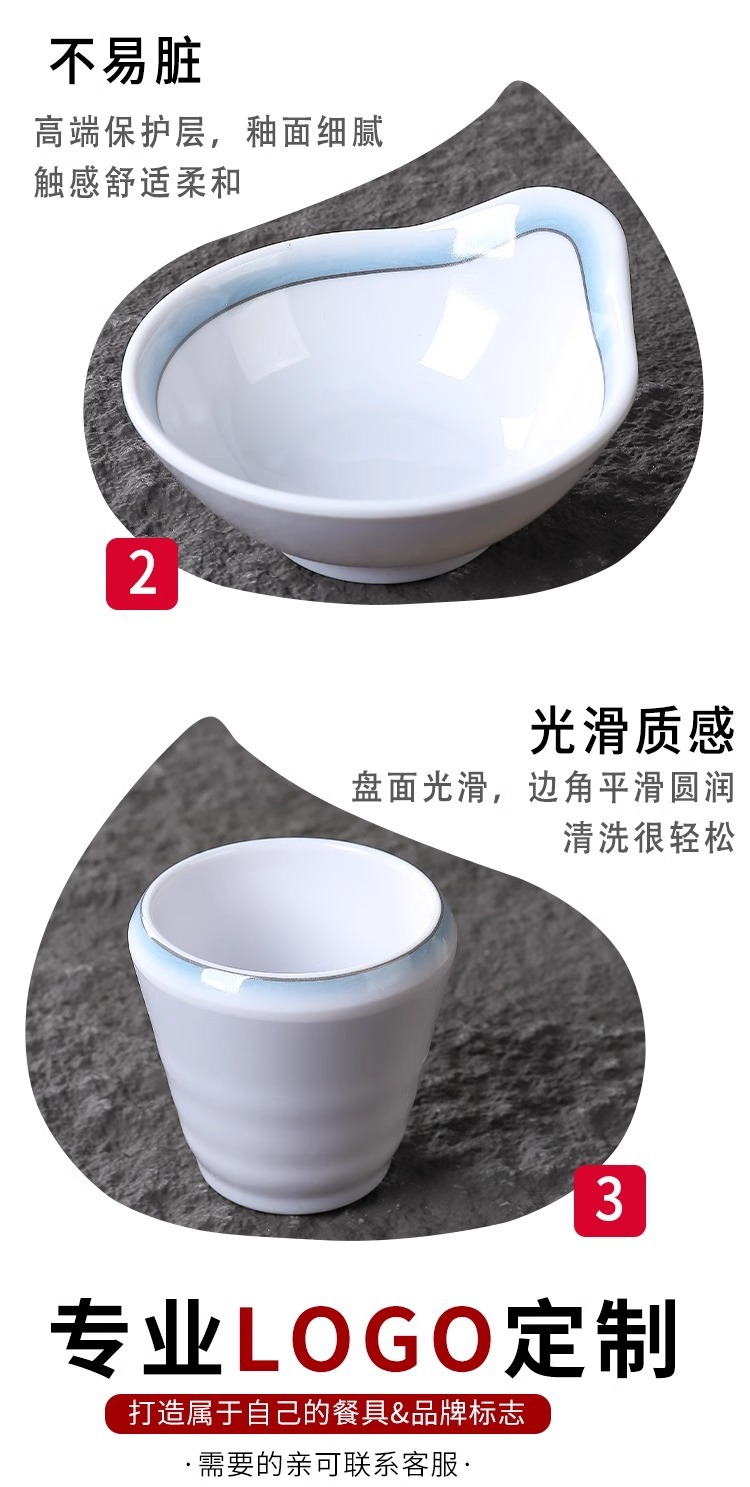 不易脏

高端保护层，釉面细腻
触感舒适柔和

2

光滑质感

盘面光滑，边角平滑圆润
清洗很轻松

3

专业LOGO定制

打造属于自己的餐具&品牌标志

·需要的亲可联系客服·