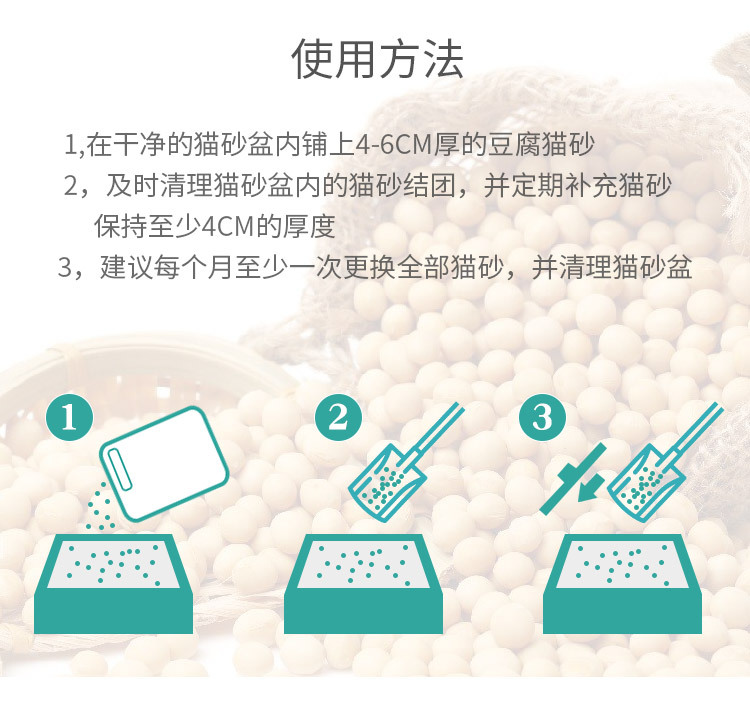 使用方法

1,在干净的猫砂盆内铺上4-6CM厚的豆腐猫砂

2，及时清理猫砂盆内的猫砂结团，并定期补充猫砂保持至少4CM的厚度

3，建议每个月至少一次更换全部猫砂，并清理猫砂盆

1

2

3