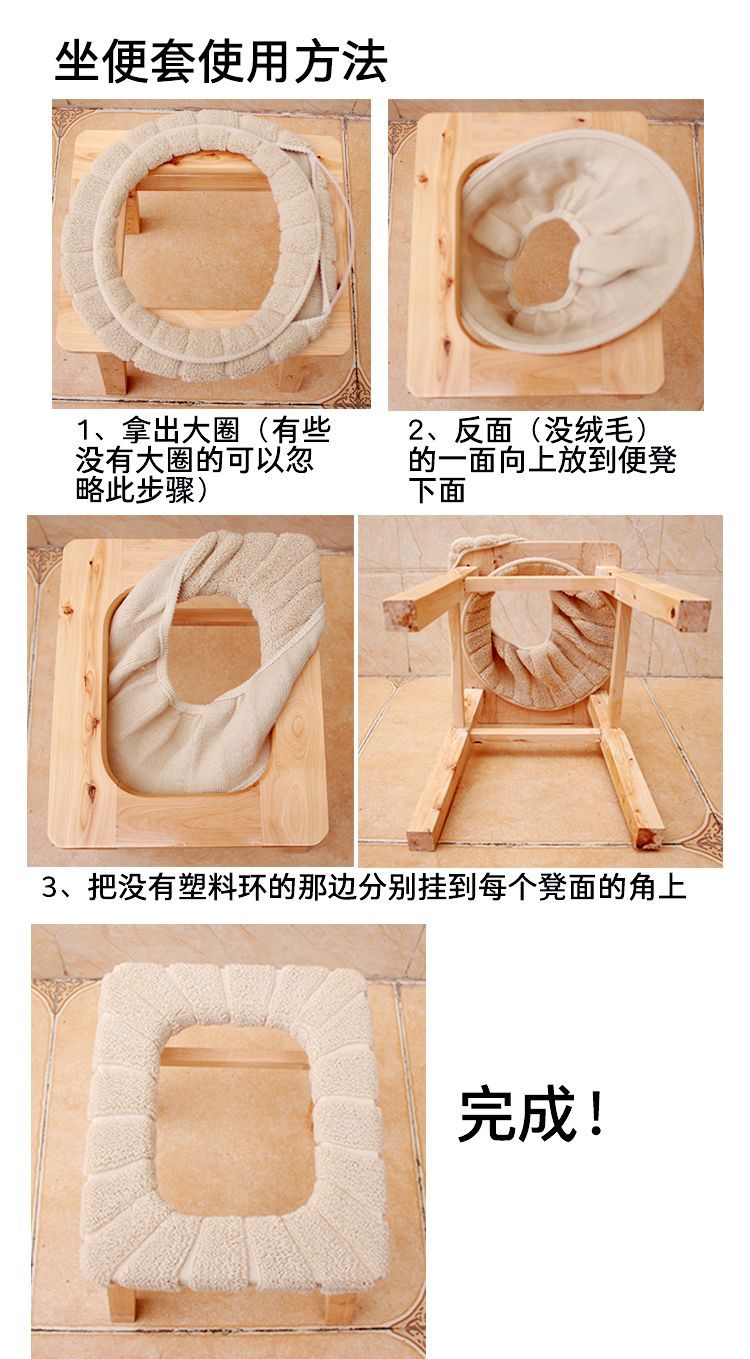 坐便套使用方法

1、拿出大圈（有些没有大圈的可以忽略此步骤）

2、反面（没绒毛）的一面向上放到便凳下面

3、把没有塑料环的那边分别挂到每个凳面的角上

完成！