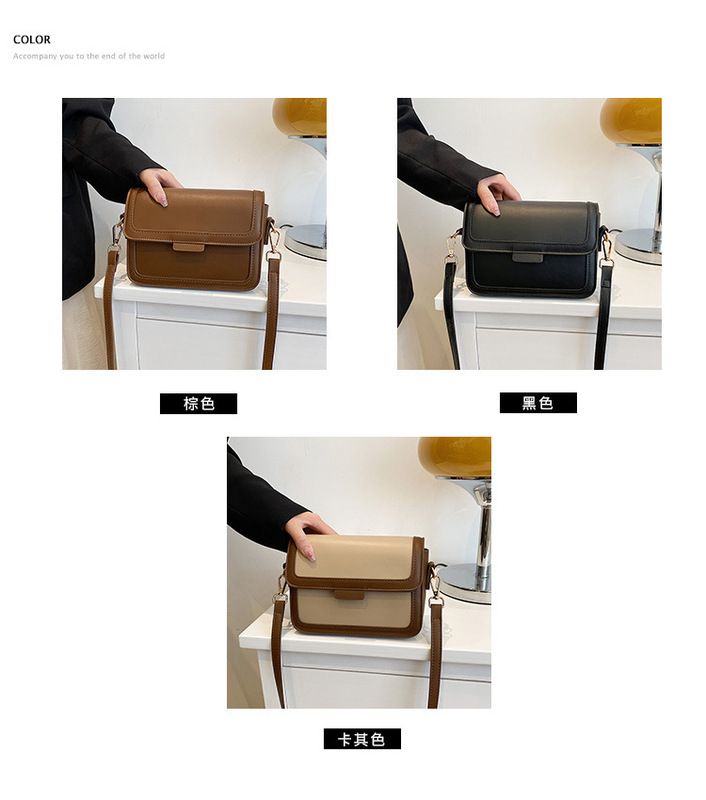 COLOR
Accompany you to the end of the world

棕色

黑色

卡其色