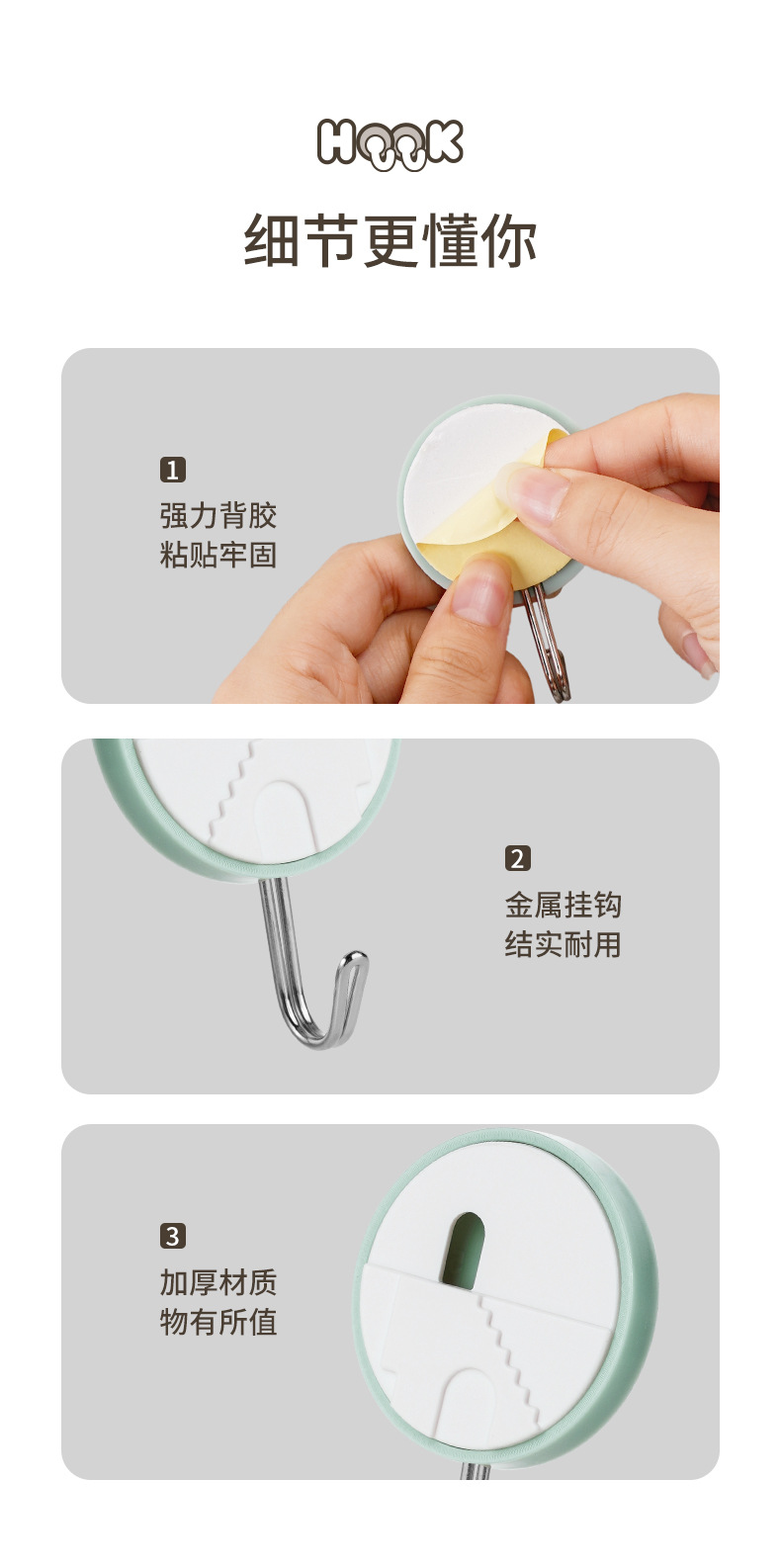 HOOK
细节更懂你

1
强力背胶
粘贴牢固

2
金属挂钩
结实耐用

3
加厚材质
物有所值