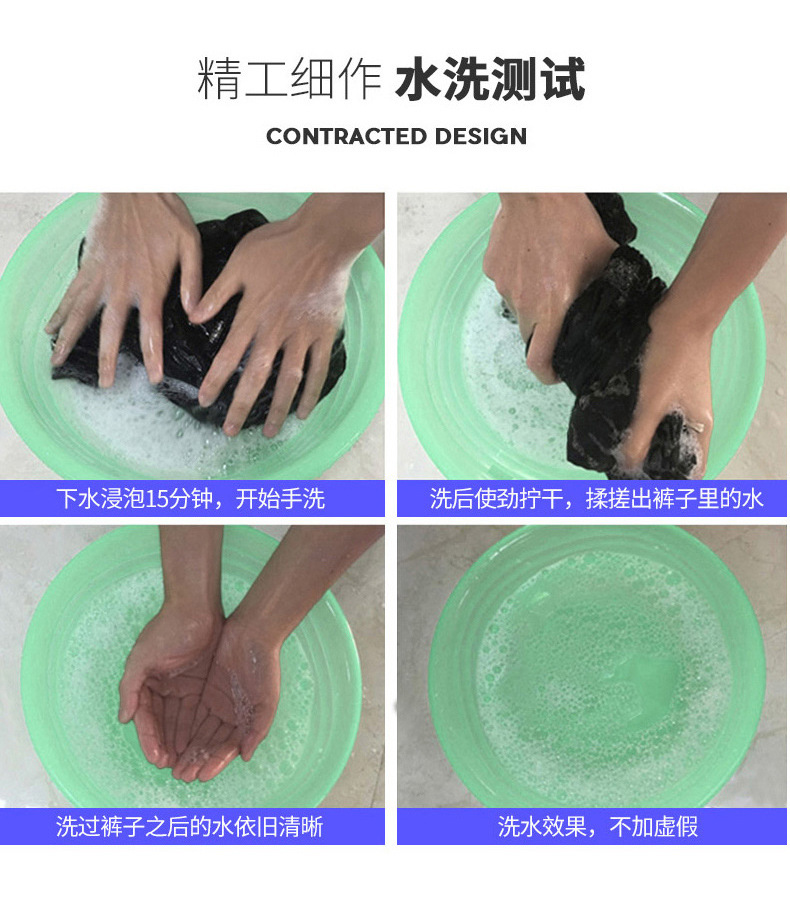 精工细作 水洗测试

CONTRACTED DESIGN

下水浸泡15分钟，开始手洗

洗后使劲拧干，揉搓出裤子里的水

洗过裤子之后的水依旧清晰

洗水效果，不加虚假