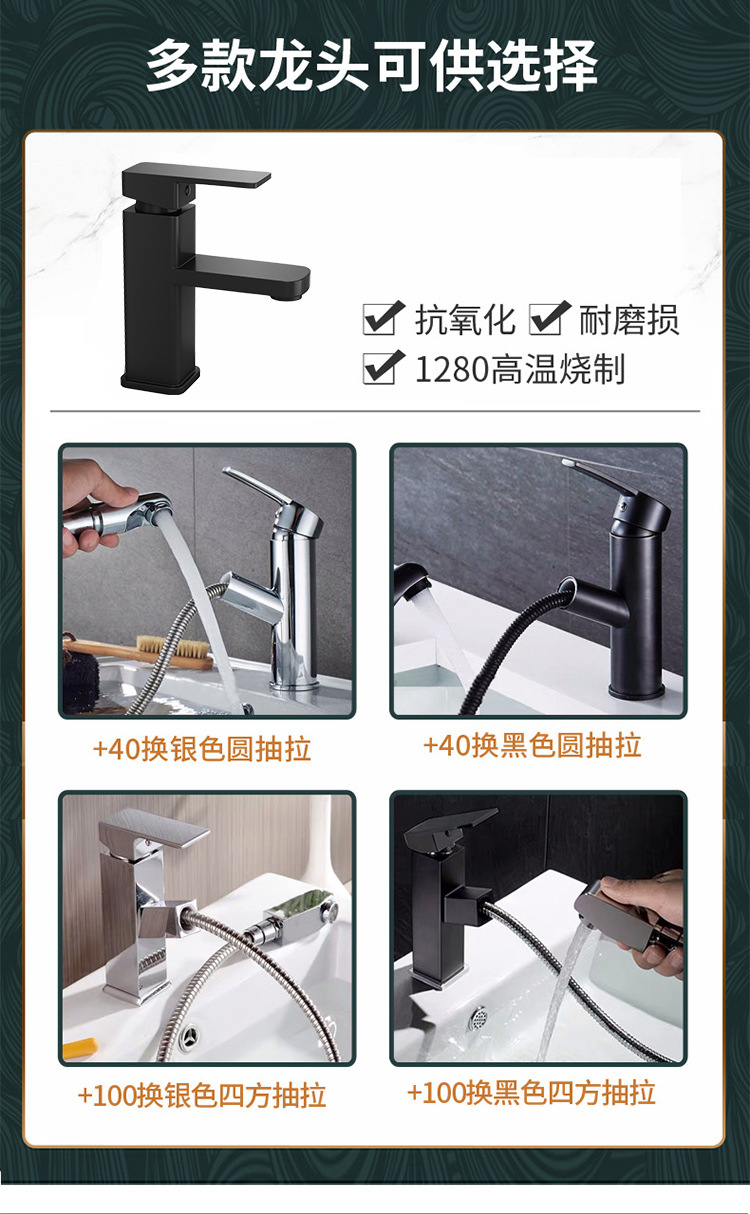 多款龙头可供选择

抗氧化 耐磨损
1280高温烧制

+40换银色圆抽拉

+40换黑色圆抽拉

+100换银色四方抽拉

+100换黑色四方抽拉