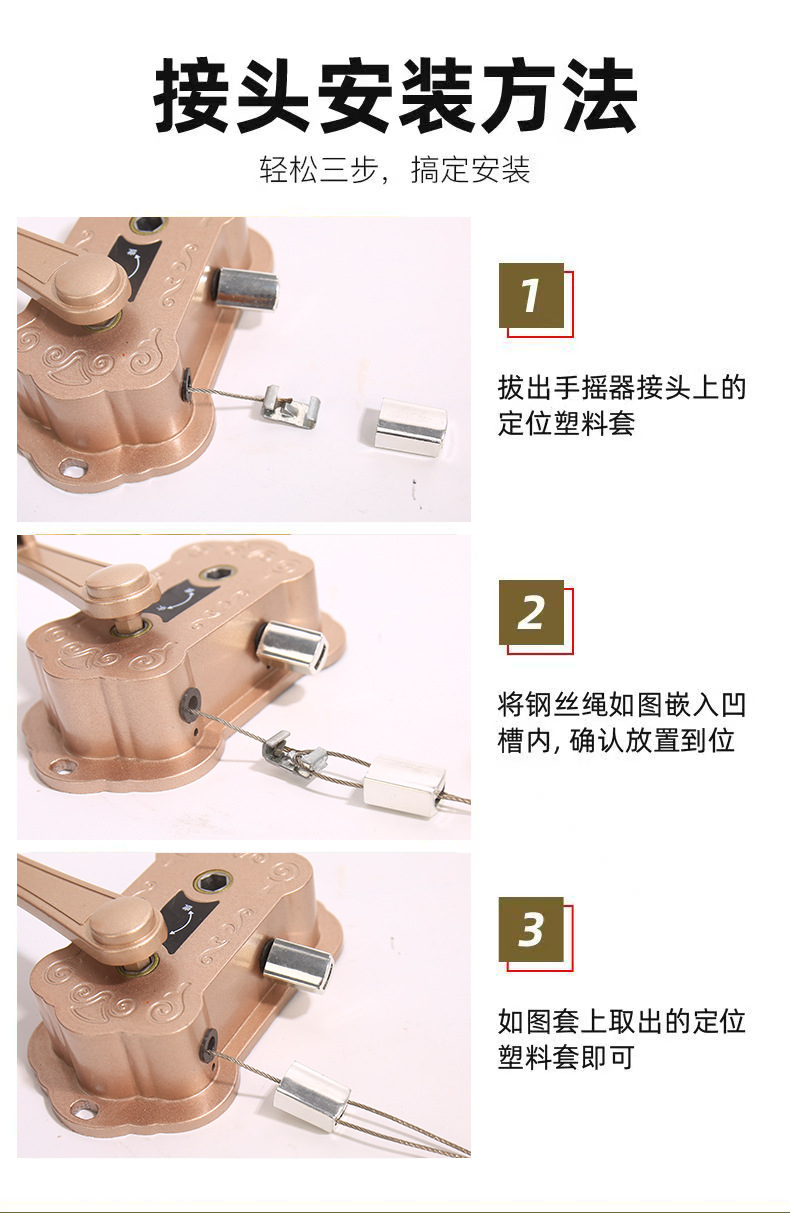 接头安装方法

轻松三步，搞定安装

1

拔出手摇器接头上的定位塑料套

2

将钢丝绳如图嵌入凹槽内, 确认放置到位

3

如图套上取出的定位塑料套即可