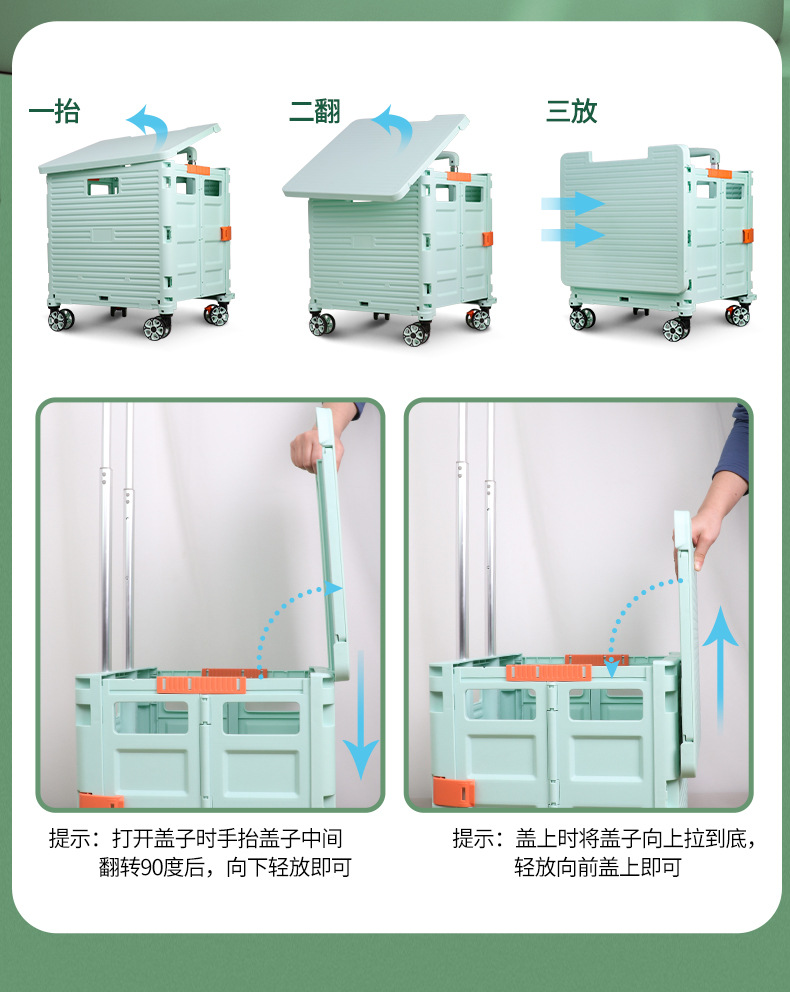 一抬

二翻

三放

提示：打开盖子时手抬盖子中间翻转90度后，向下轻放即可

提示：盖上时将盖子向上拉到底，轻放向前盖上即可