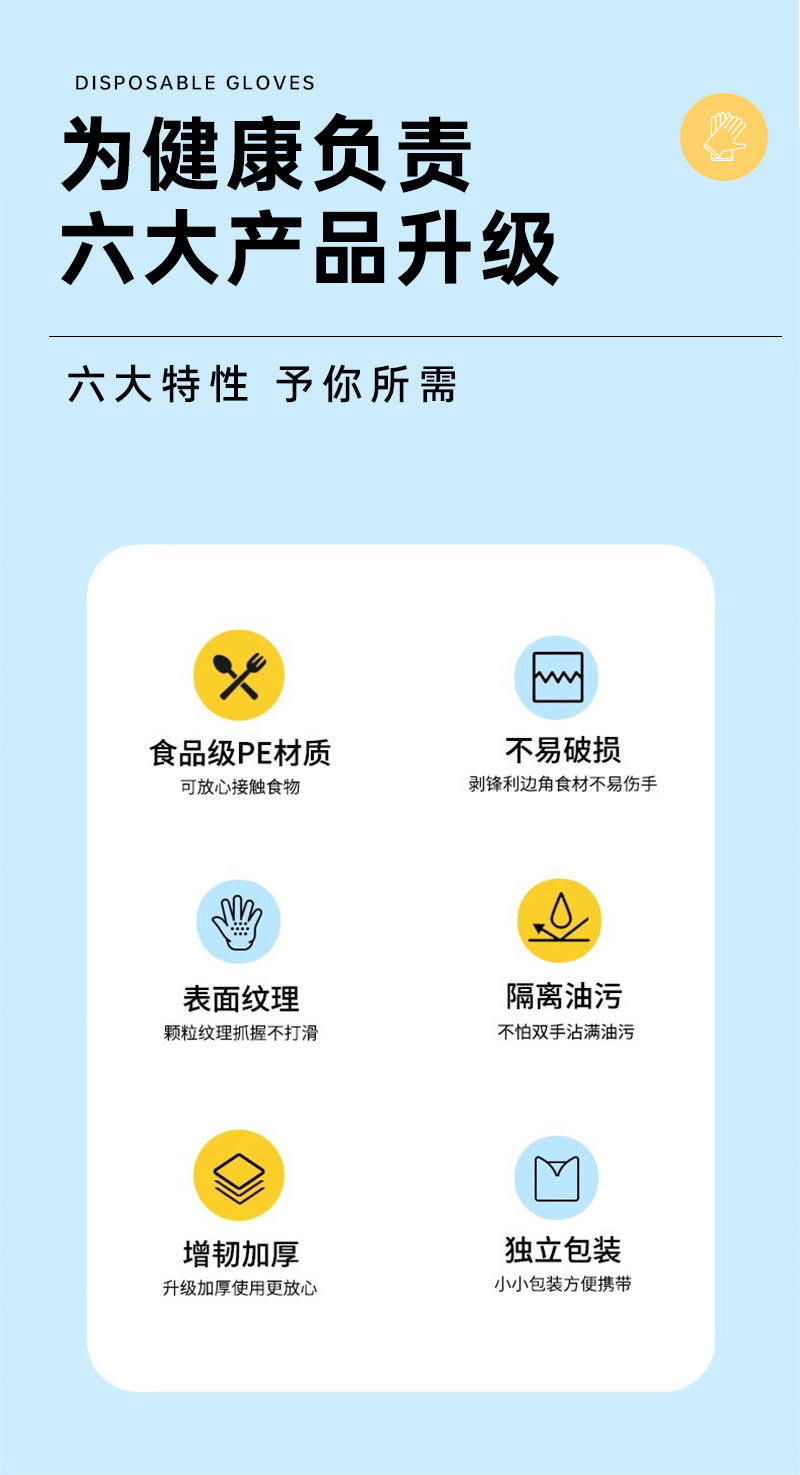 DISPOSABLE GLOVES

为健康负责
六大产品升级

六大特性 予你所需

食品级PE材质
可放心接触食物

不易破损
剥锋利边角食材不易伤手

表面纹理
颗粒纹理抓握不打滑

隔离油污
不怕双手沾满油污

增韧加厚
升级加厚使用更放心

独立包装
小小包装方便携带